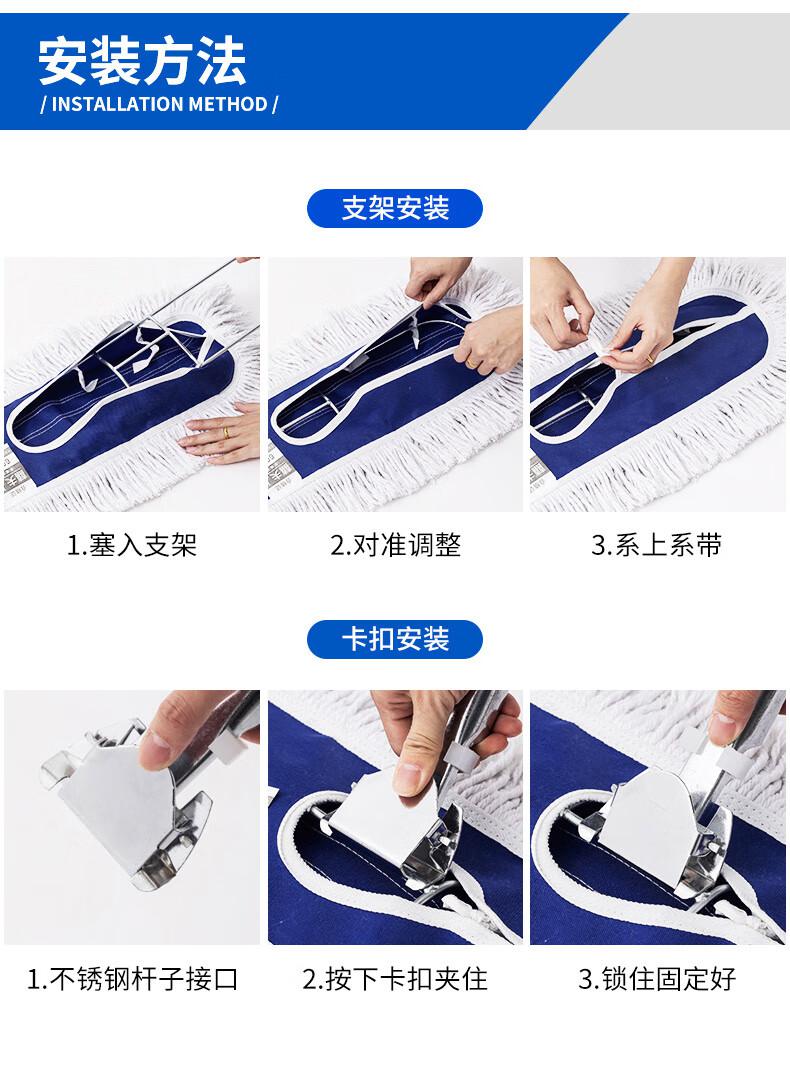 安装方法
/ INSTALLATION METHOD /

支架安装

1.塞入支架

2.对准调整

3.系上系带

卡扣安装

1.不锈钢杆子接口

2.按下卡扣夹住

3.锁住固定好