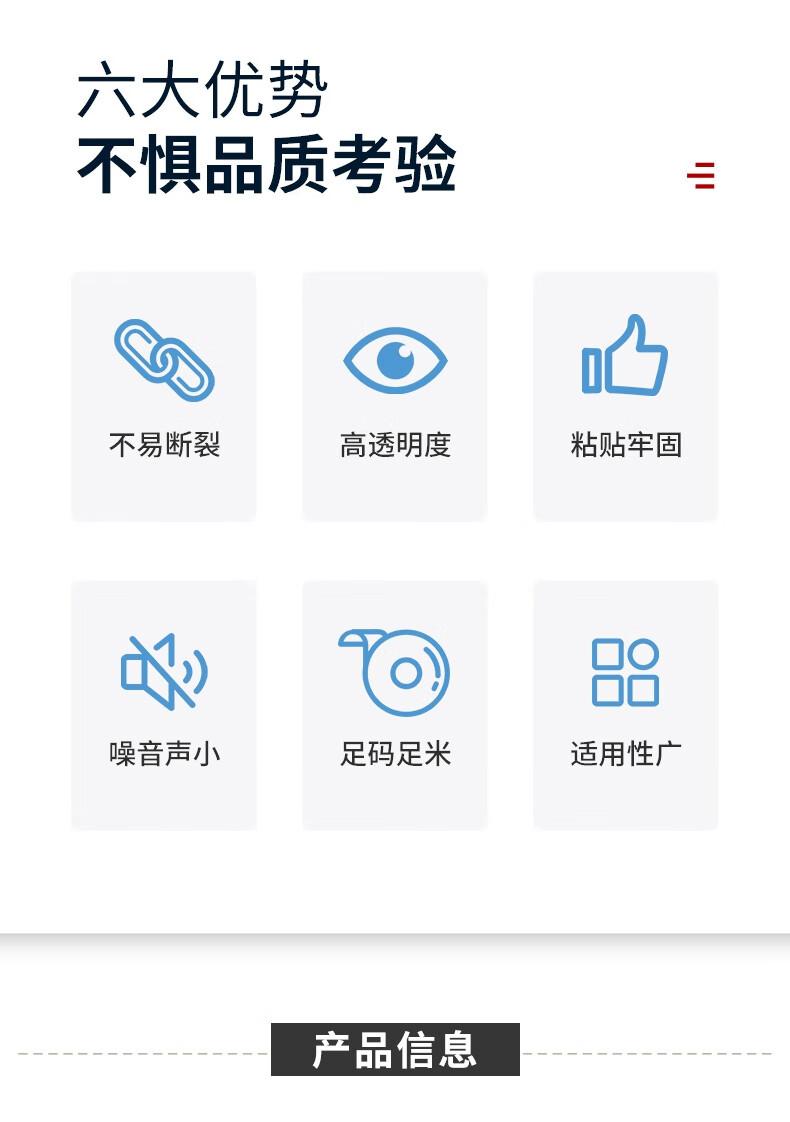 六大优势
不惧品质考验

不易断裂

高透明度

粘贴牢固

噪音声小

足码足米

适用性广

产品信息