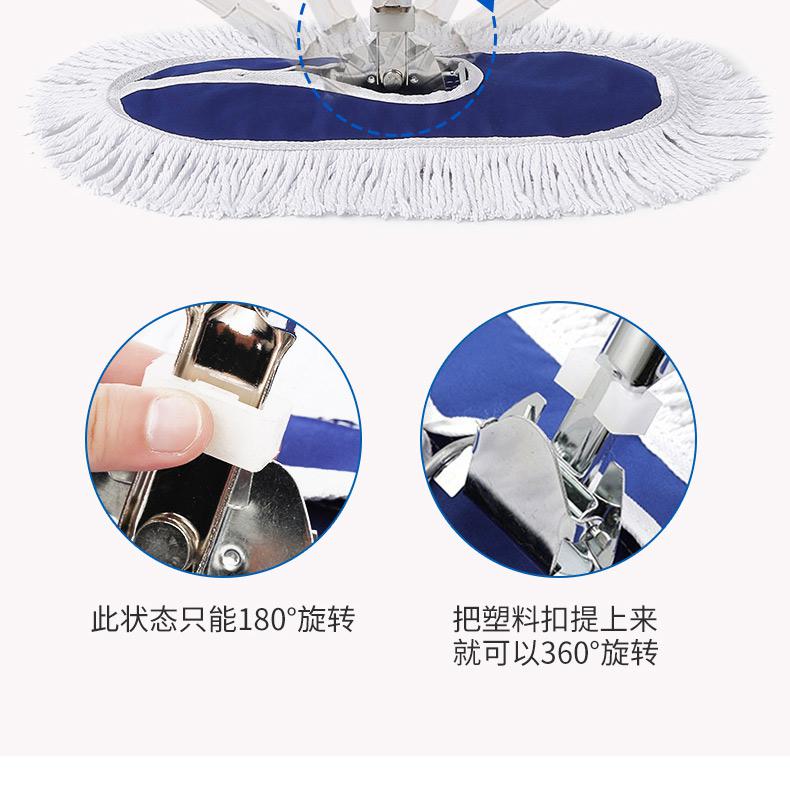 此状态只能180°旋转

把塑料扣提上来
就可以360°旋转