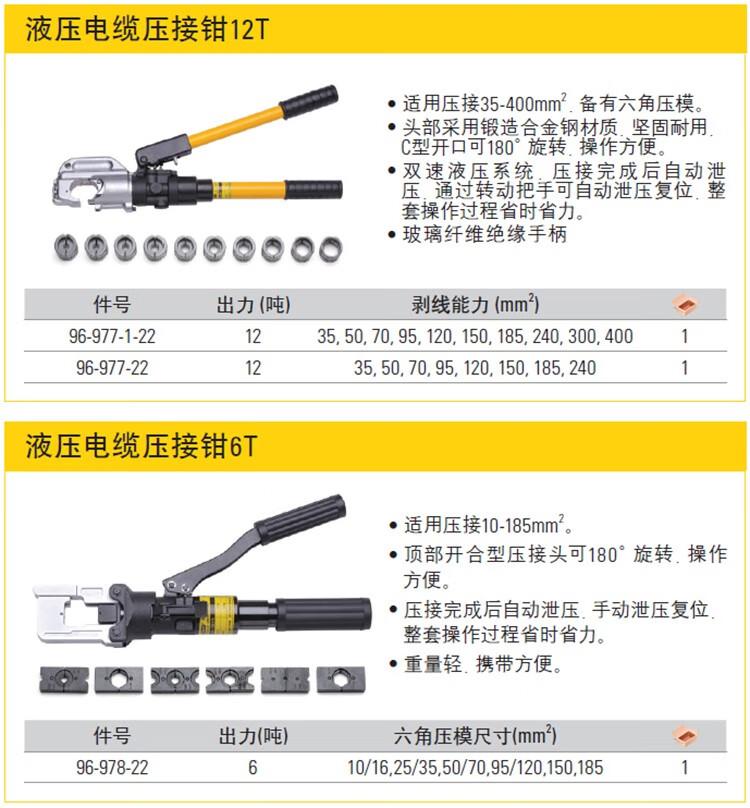 液压电缆压接钳12T

• 适用压接35-400mm$^2$, 备有六角压模。
• 头部采用锻造合金钢材质, 坚固耐用, C型开口可180° 旋转, 操作方便。
• 双速液压系统, 压接完成后自动泄压, 通过转动把手可自动泄压复位, 整套操作过程省时省力。
• 玻璃纤维绝缘手柄

| 件号 | 出力 (吨) | 剥线能力 (mm$^2$) | |
|---|---|---|---|
| 96-977-1-22 | 12 | 35, 50, 70, 95, 120, 150, 185, 240, 300, 400 | 1 |
| 96-977-22 | 12 | 35, 50, 70, 95, 120, 150, 185, 240 | 1 |

液压电缆压接钳6T

• 适用压接10-185mm$^2$。
• 顶部开合型压接头可180° 旋转, 操作方便。
• 压接完成后自动泄压, 手动泄压复位, 整套操作过程省时省力。
• 重量轻, 携带方便。

| 件号 | 出力(吨) | 六角压模尺寸(mm$^2$) | |
|---|---|---|---|
| 96-978-22 | 6 | 10/16,25/35,50/70,95/120,150,185 | 1 |