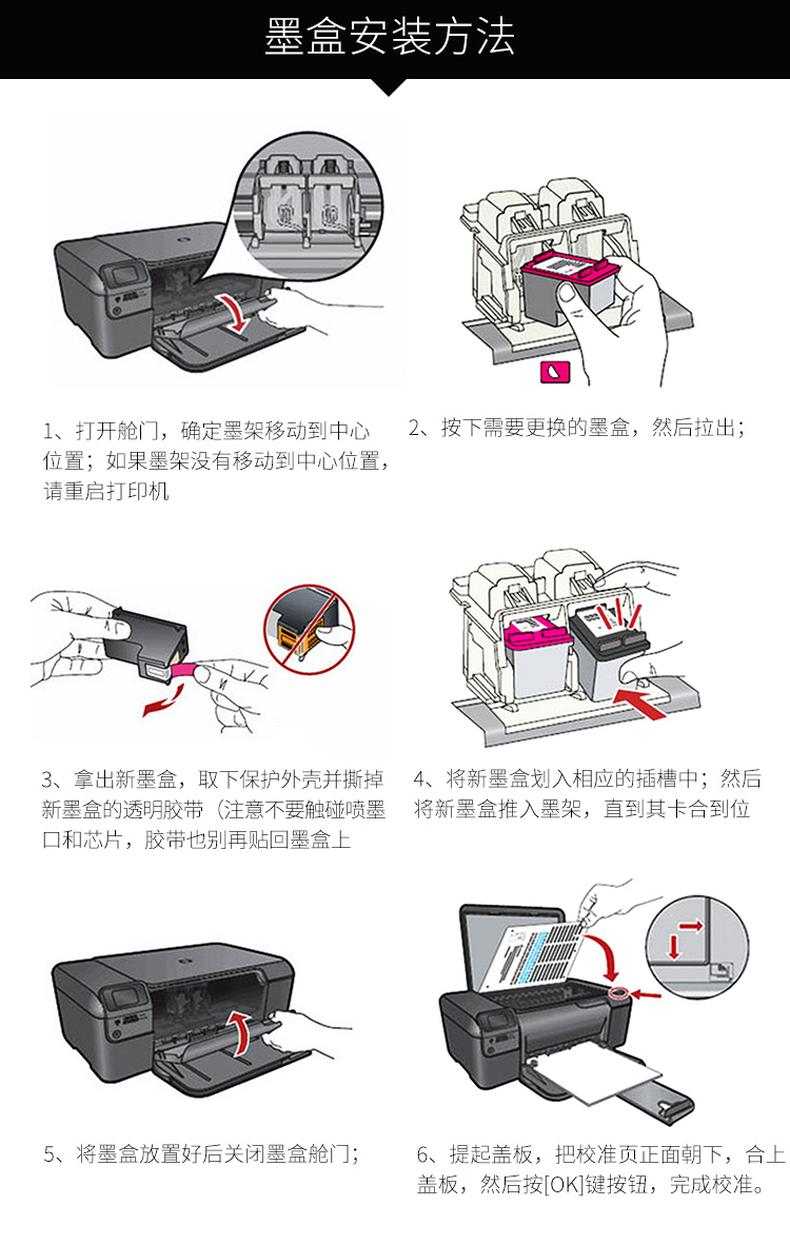 墨盒安装方法

1、打开舱门，确定墨架移动到中心位置；如果墨架没有移动到中心位置，请重启打印机

2、按下需要更换的墨盒，然后拉出；

3、拿出新墨盒，取下保护外壳并撕掉新墨盒的透明胶带（注意不要触碰喷墨口和芯片，胶带也别再贴回墨盒上

4、将新墨盒划入相应的插槽中；然后将新墨盒推入墨架，直到其卡合到位

5、将墨盒放置好后关闭墨盒舱门；

6、提起盖板，把校准页正面朝下，合上盖板，然后按[OK]键按钮，完成校准。