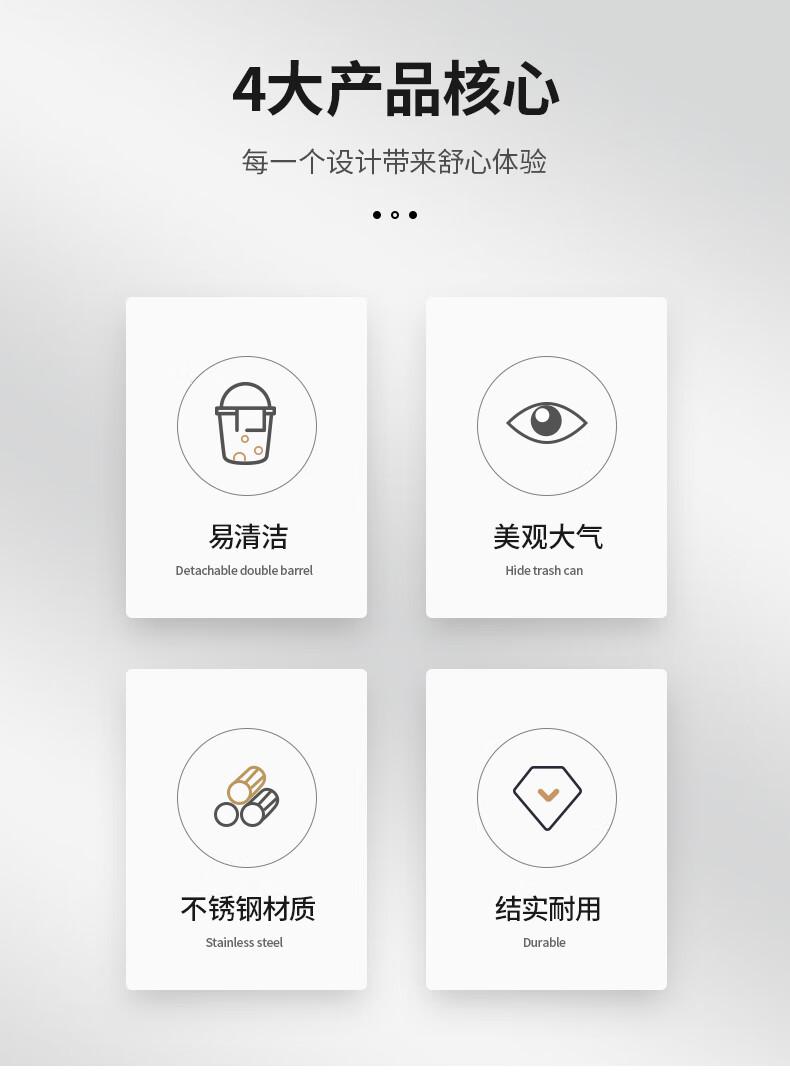 4大产品核心

每一个设计带来舒心体验

易清洁
Detachable double barrel

美观大气
Hide trash can

不锈钢材质
Stainless steel

结实耐用
Durable