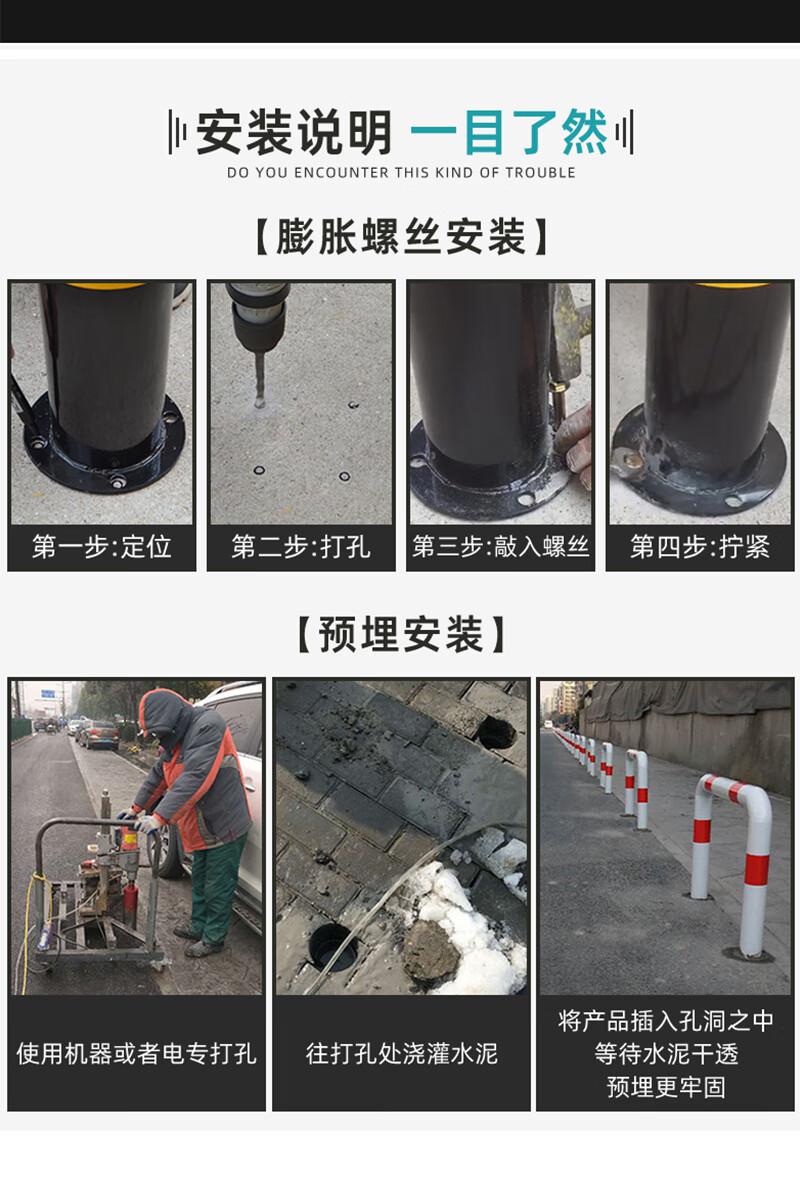 安装说明 一目了然
DO YOU ENCOUNTER THIS KIND OF TROUBLE

【膨胀螺丝安装】

第一步:定位

第二步:打孔

第三步:敲入螺丝

第四步:拧紧

【预埋安装】

使用机器或者电专打孔

往打孔处浇灌水泥

将产品插入孔洞之中
等待水泥干透
预埋更牢固