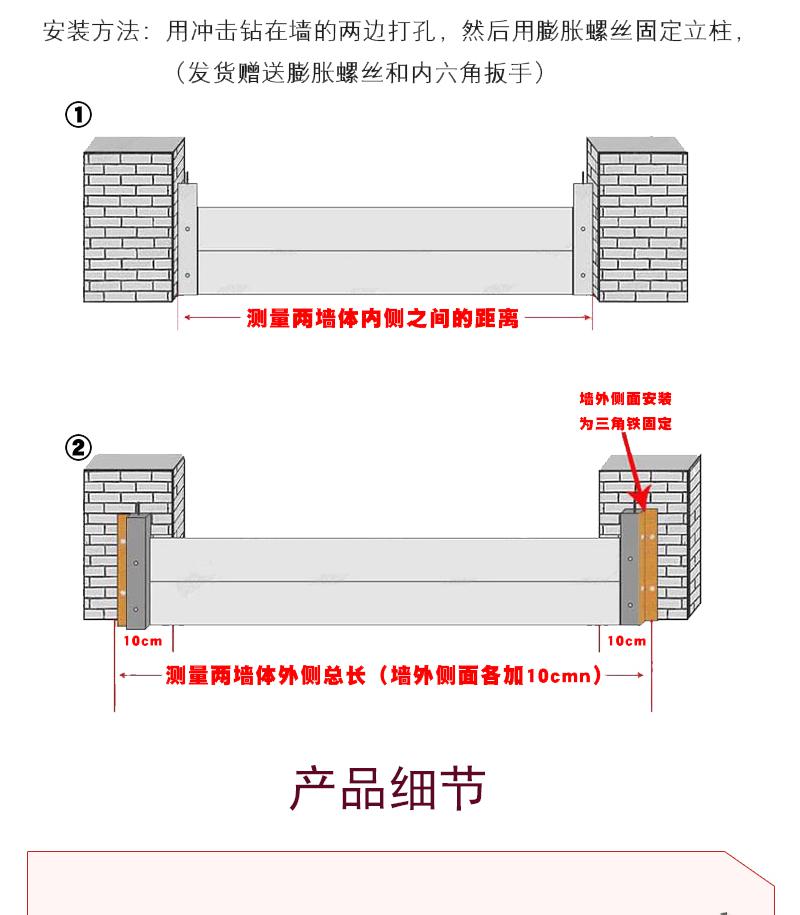 安装方法：用冲击钻在墙的两边打孔，然后用膨胀螺丝固定立柱，
（发货赠送膨胀螺丝和内六角扳手）

①

测量两墙体内侧之间的距离

墙外侧面安装
为三角铁固定

②

10cm

10cm

测量两墙体外侧总长（墙外侧面各加10cmn）

产品细节