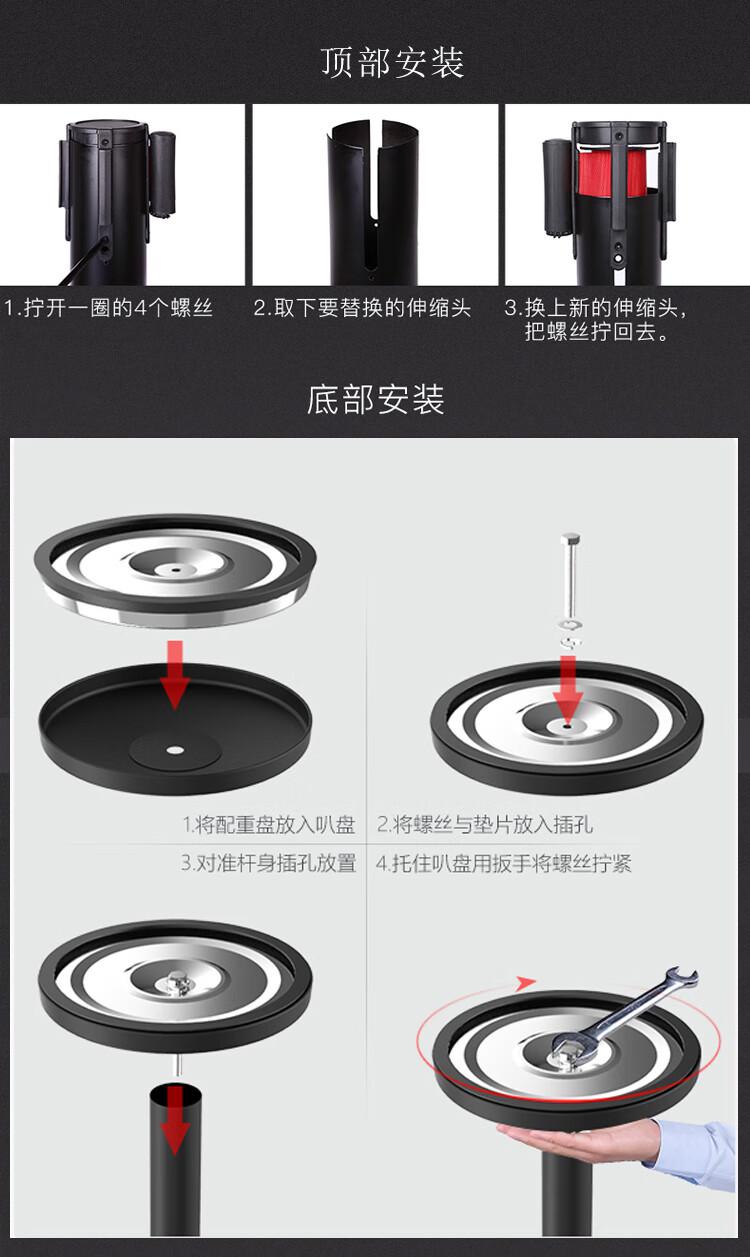 顶部安装

1.拧开一圈的4个螺丝

2.取下要替换的伸缩头

3.换上新的伸缩头，把螺丝拧回去。

底部安装

1.将配重盘放入叭盘

2.将螺丝与垫片放入插孔

3.对准杆身插孔放置

4.托住叭盘用扳手将螺丝拧紧