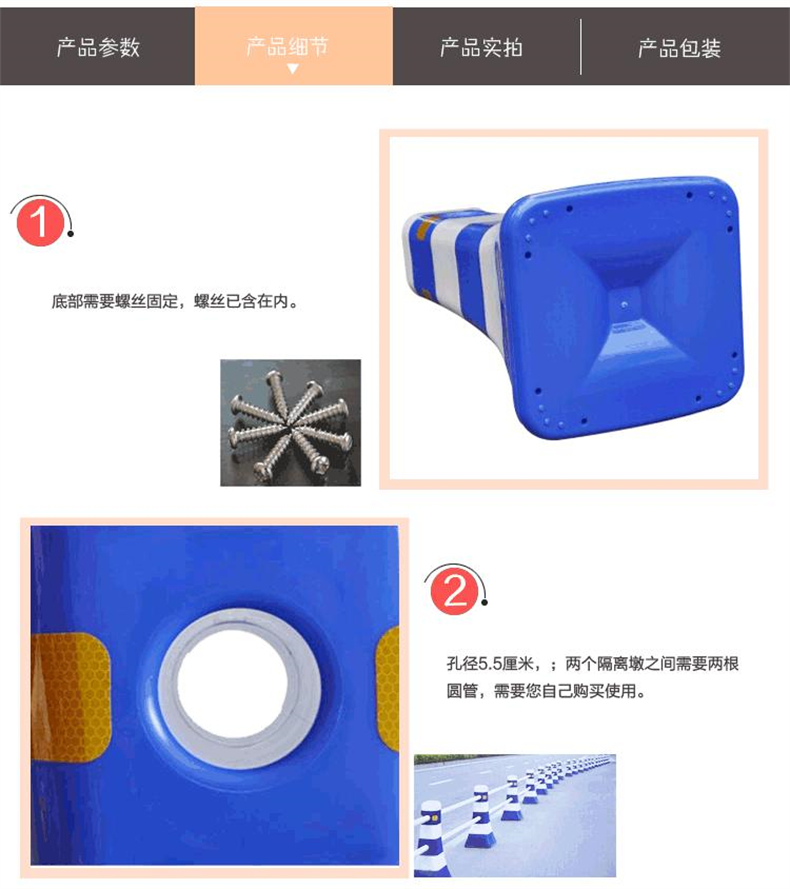 产品参数
产品细节
产品实拍
产品包装

1

底部需要螺丝固定，螺丝已含在内。

2

孔径5.5厘米，；两个隔离墩之间需要两根圆管，需要您自己购买使用。