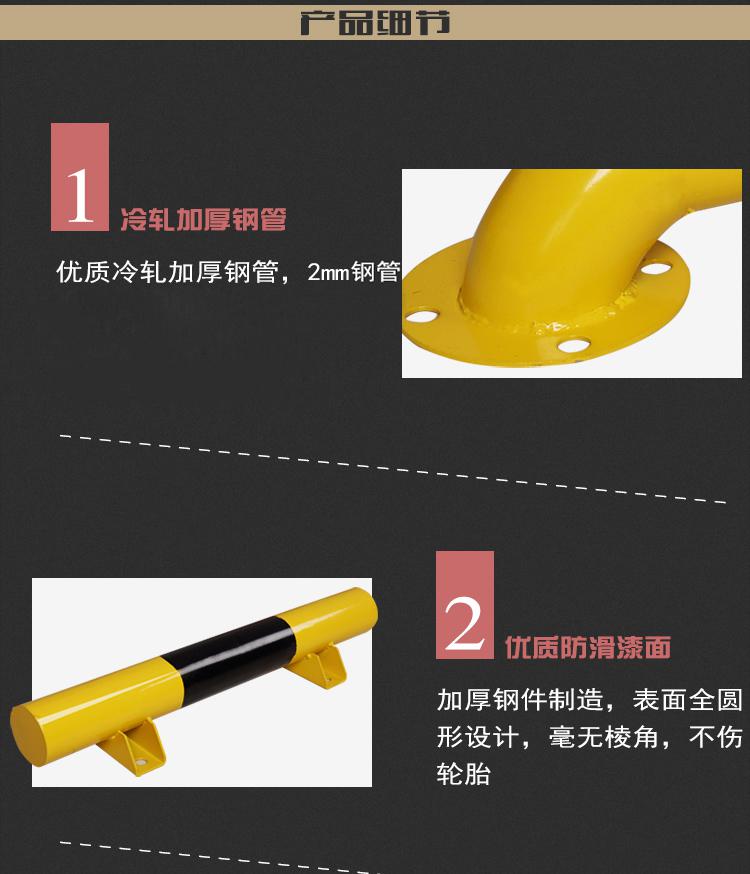 产品细节

1 冷轧加厚钢管

优质冷轧加厚钢管，2mm钢管

2 优质防滑漆面

加厚钢件制造，表面全圆形设计，毫无棱角，不伤轮胎