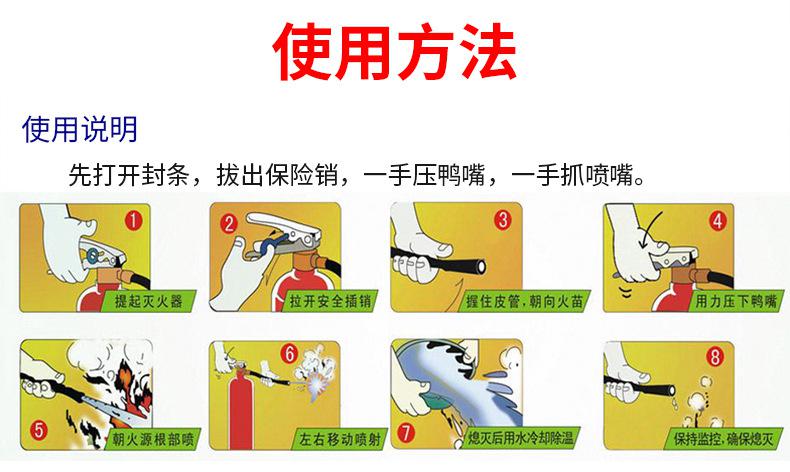 使用方法

使用说明

先打开封条，拔出保险销，一手压鸭嘴，一手抓喷嘴。

1 提起灭火器

2 拉开安全插销

3 握住皮管，朝向火苗

4 用力压下鸭嘴

5 朝火源根部喷

6 左右移动喷射

7 熄灭后用水冷却除温

8 保持监控，确保熄灭