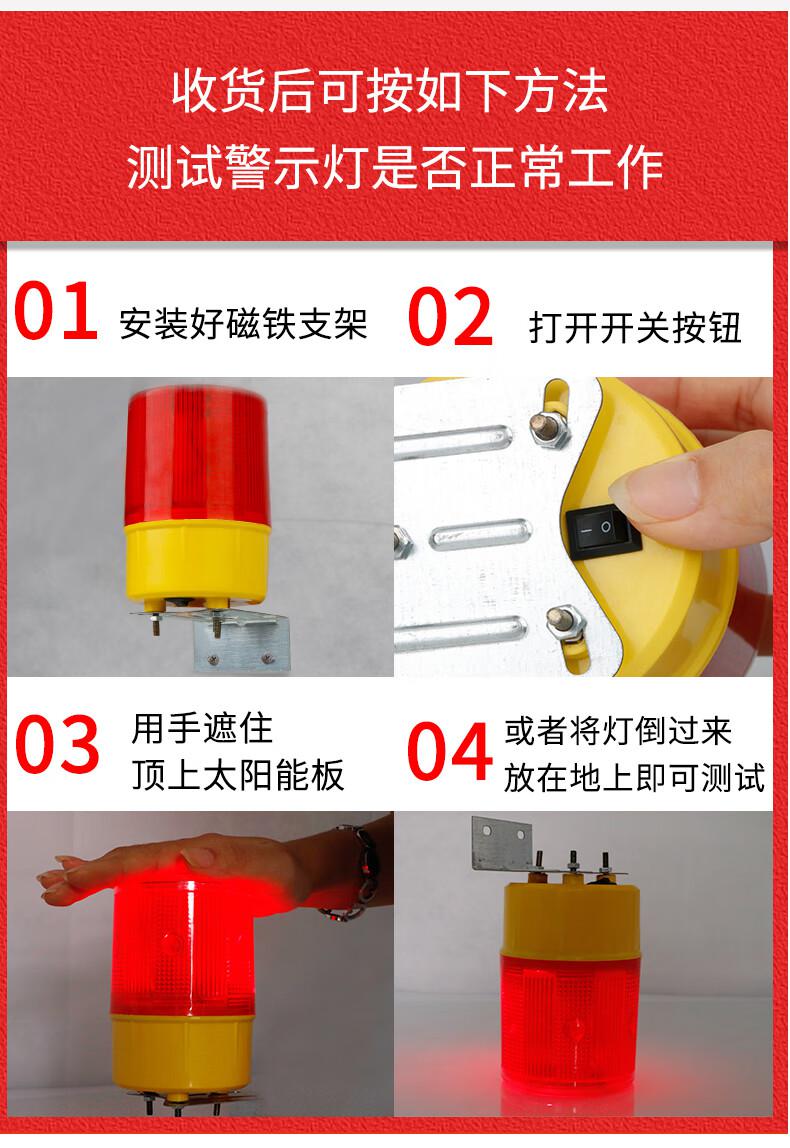 收货后可按如下方法
测试警示灯是否正常工作

01 安装好磁铁支架

02 打开开关按钮

03 用手遮住
顶上太阳能板

04 或者将灯倒过来
放在地上即可测试