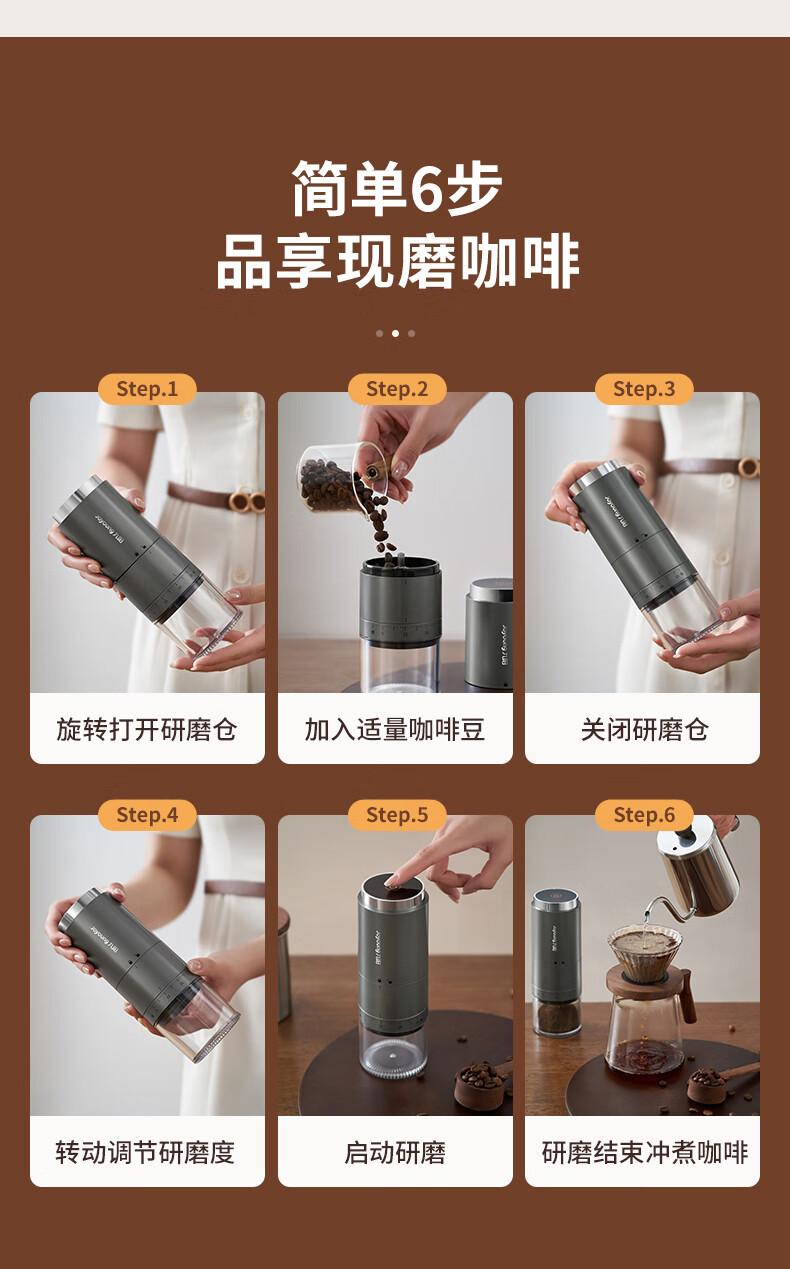 简单6步
品享现磨咖啡

Step.1
旋转打开研磨仓

Step.2
加入适量咖啡豆

Step.3
关闭研磨仓

Step.4
转动调节研磨度

Step.5
启动研磨

Step.6
研磨结束冲煮咖啡