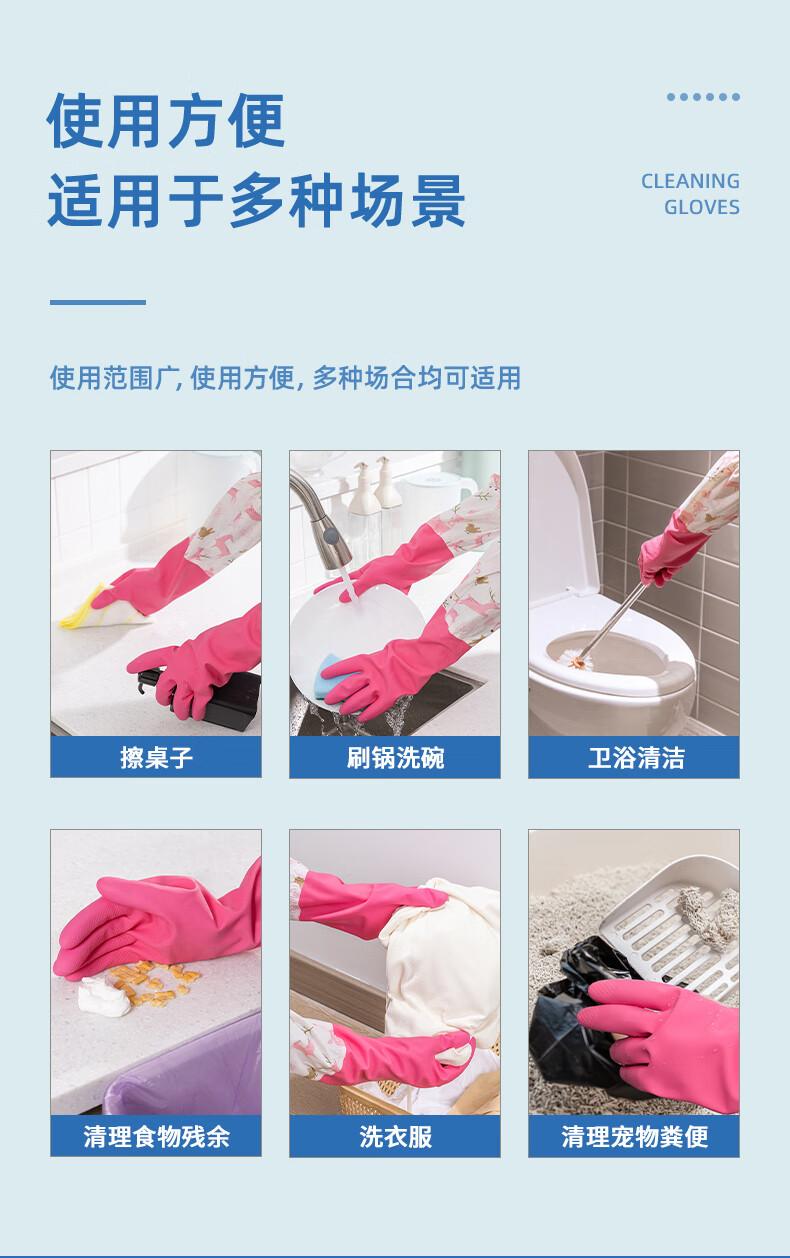 使用方便
适用于多种场景

CLEANING
GLOVES

使用范围广, 使用方便, 多种场合均可适用

擦桌子

刷锅洗碗

卫浴清洁

清理食物残余

洗衣服

清理宠物粪便