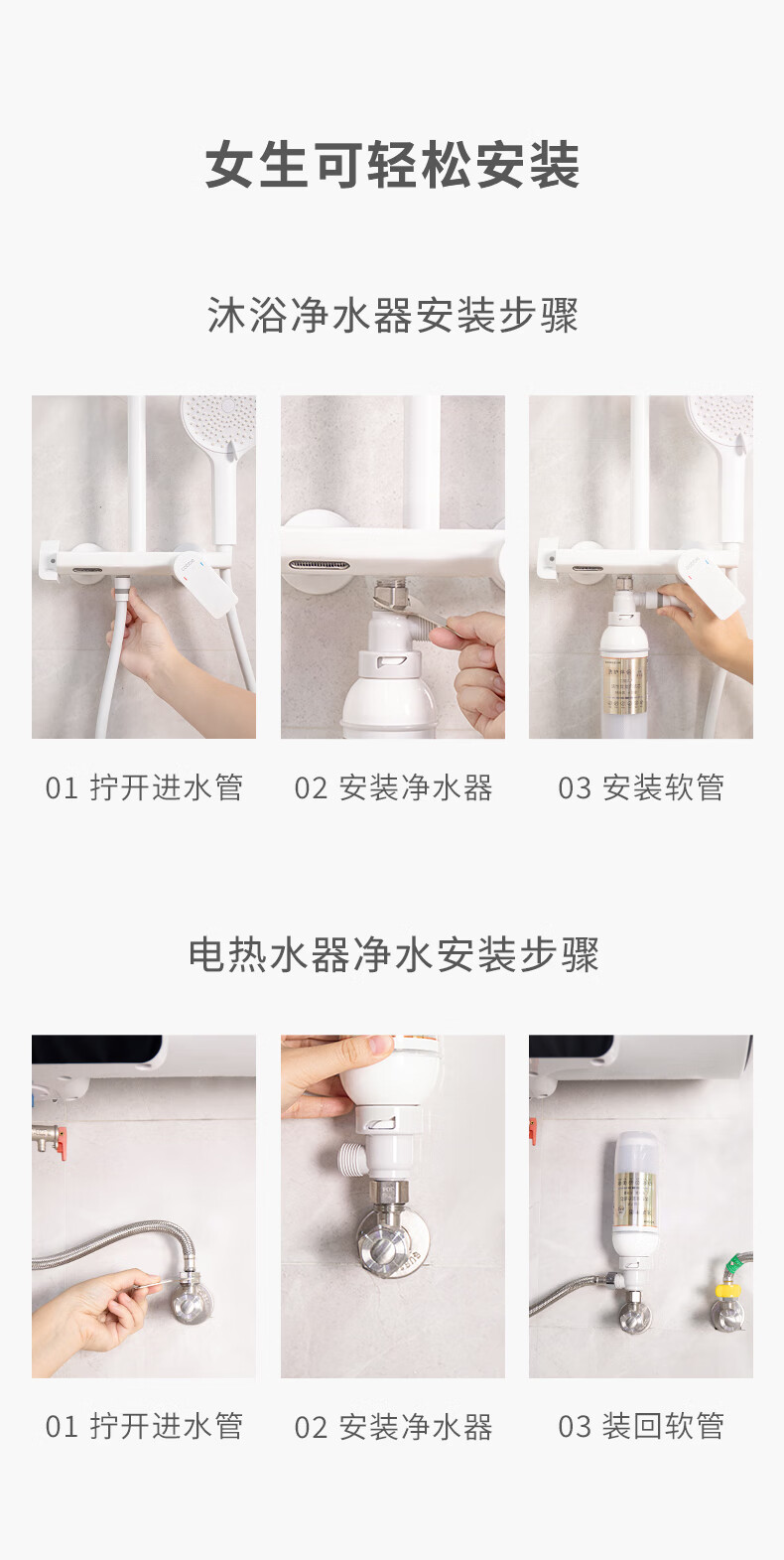 女生可轻松安装

沐浴净水器安装步骤

01 拧开进水管

02 安装净水器

03 安装软管

电热水器净水安装步骤

01 拧开进水管

02 安装净水器

03 装回软管