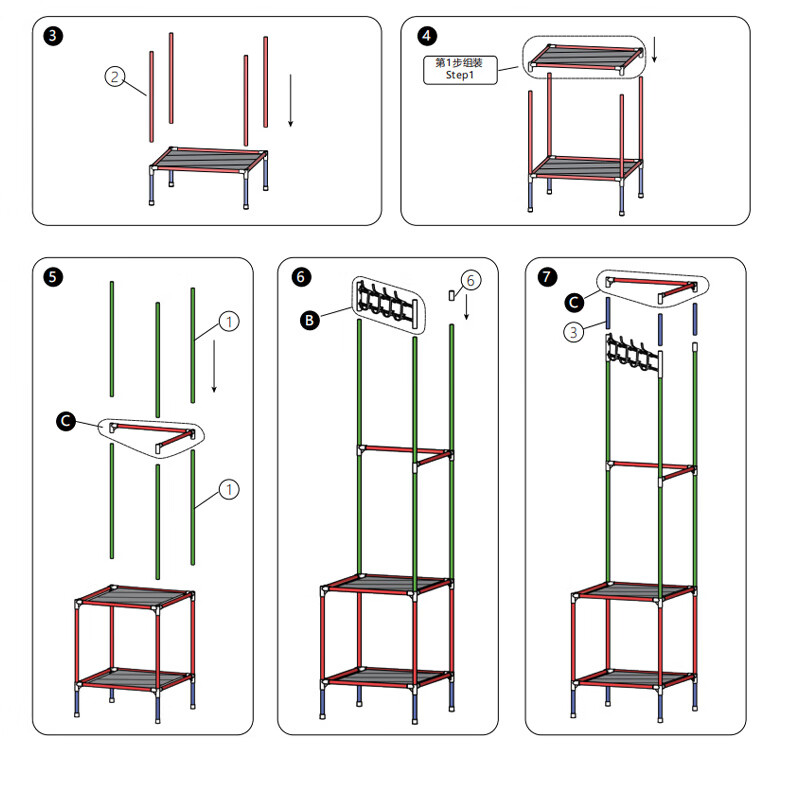 3

2

4

第1步组装
Step1

5

1

C

1

6

B

6

7

C

3