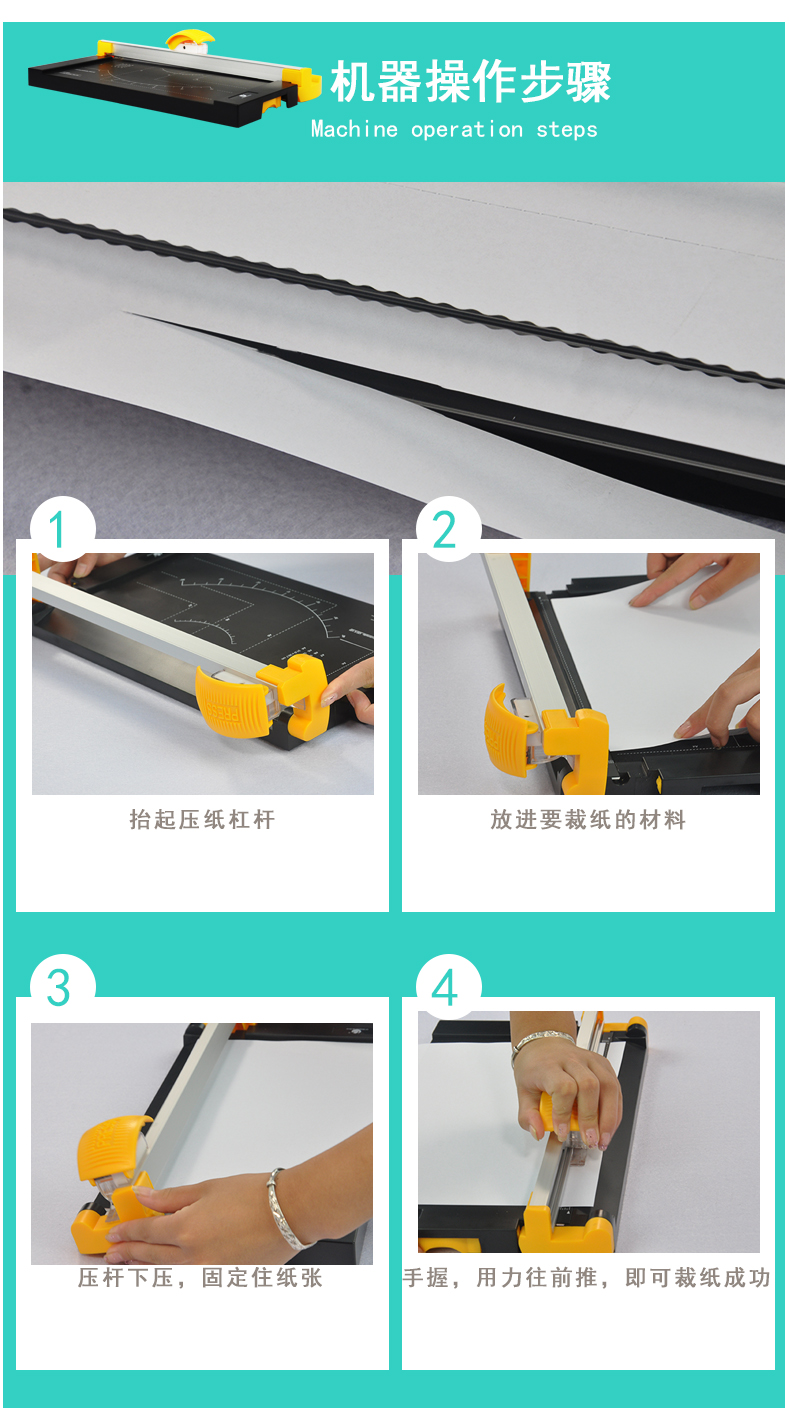 机器操作步骤
Machine operation steps

1
抬起压纸杠杆

2
放进要裁纸的材料

3
压杆下压，固定住纸张

4
手握，用力往前推，即可裁纸成功