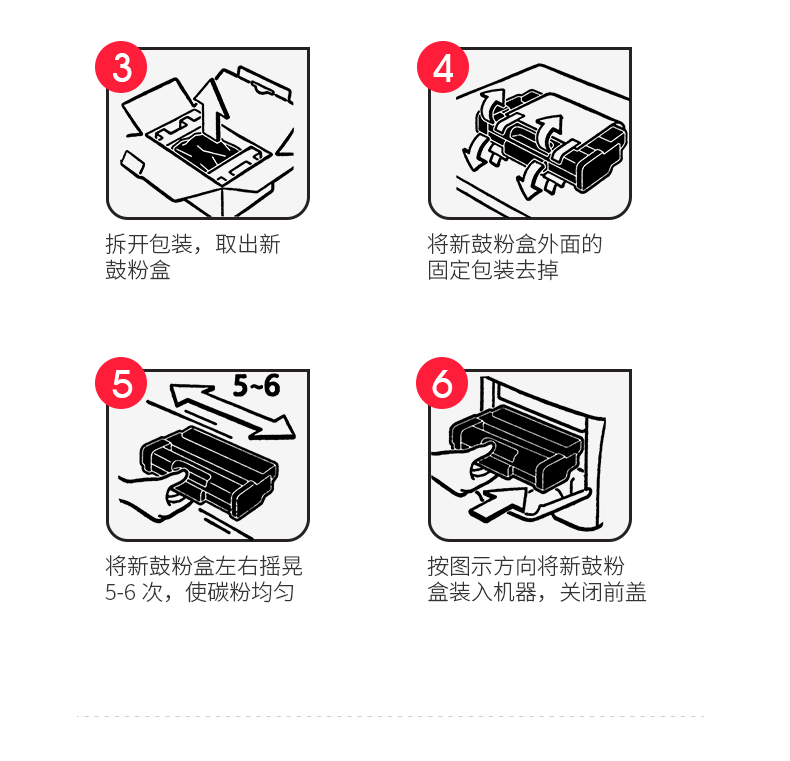 3

拆开包装，取出新鼓粉盒

4

将新鼓粉盒外面的固定包装去掉

5

5~6

将新鼓粉盒左右摇晃 5-6 次，使碳粉均匀

6

按图示方向将新鼓粉盒装入机器，关闭前盖