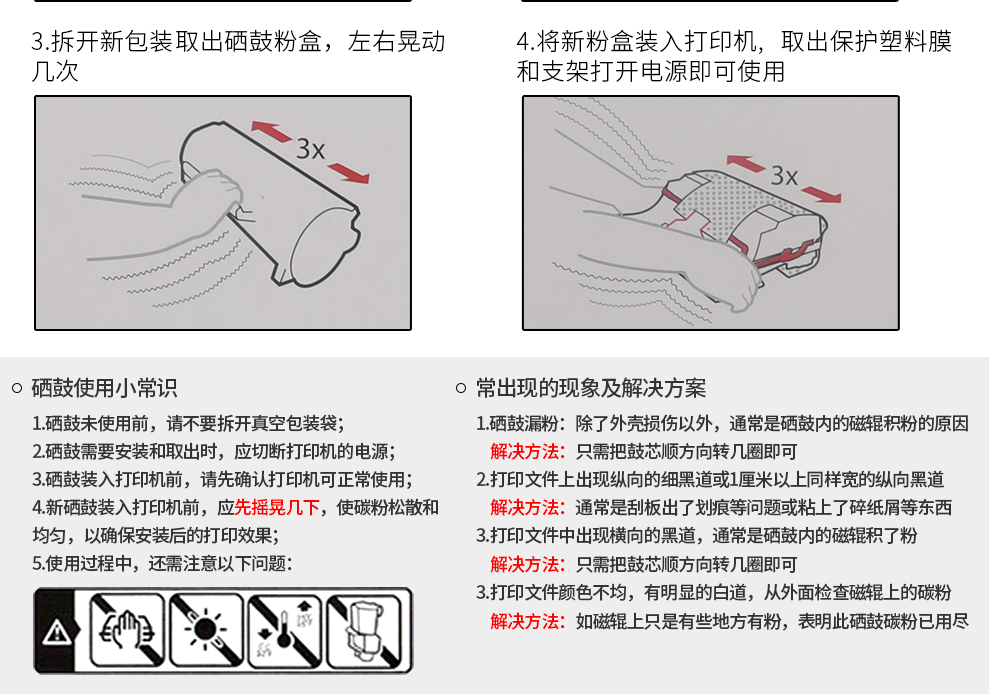 3.拆开新包装取出硒鼓粉盒，左右晃动几次

3x

4.将新粉盒装入打印机，取出保护塑料膜和支架打开电源即可使用

3x

○ 硒鼓使用小常识

1.硒鼓未使用前，请不要拆开真空包装袋；
2.硒鼓需要安装和取出时，应切断打印机的电源；
3.硒鼓装入打印机前，请先确认打印机可正常使用；
4.新硒鼓装入打印机前，应先摇晃几下，使碳粉松散和均匀，以确保安装后的打印效果；
5.使用过程中，还需注意以下问题：

○ 常出现的现象及解决方案

1.硒鼓漏粉：除了外壳损伤以外，通常是硒鼓内的磁辊积粉的原因
解决方法：只需把鼓芯顺方向转几圈即可
2.打印文件上出现纵向的细黑道或1厘米以上同样宽的纵向黑道
解决方法：通常是刮板出了划痕等问题或粘上了碎纸屑等东西
3.打印文件中出现横向的黑道，通常是硒鼓内的磁辊积了粉
解决方法：只需把鼓芯顺方向转几圈即可
3.打印文件颜色不均，有明显的白道，从外面检查磁辊上的碳粉
解决方法：如磁辊上只是有些地方有粉，表明此硒鼓碳粉已用尽