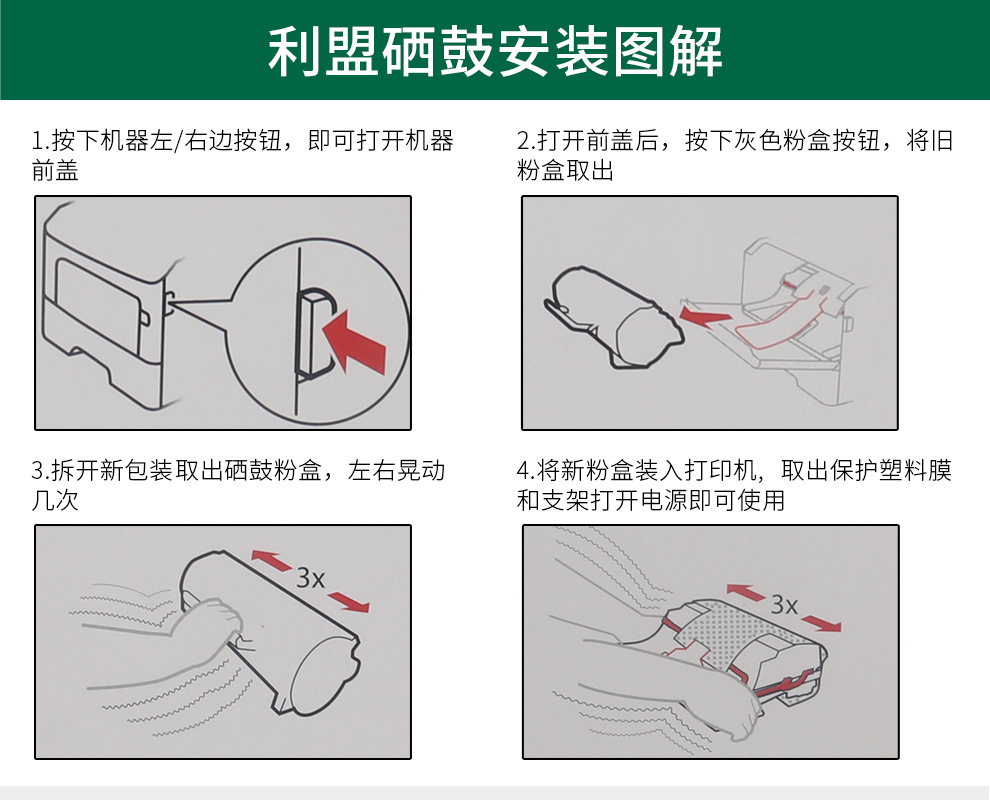 利盟硒鼓安装图解

1.按下机器左/右边按钮，即可打开机器前盖

2.打开前盖后，按下灰色粉盒按钮，将旧粉盒取出

3.拆开新包装取出硒鼓粉盒，左右晃动几次

3x

4.将新粉盒装入打印机，取出保护塑料膜和支架打开电源即可使用

3x