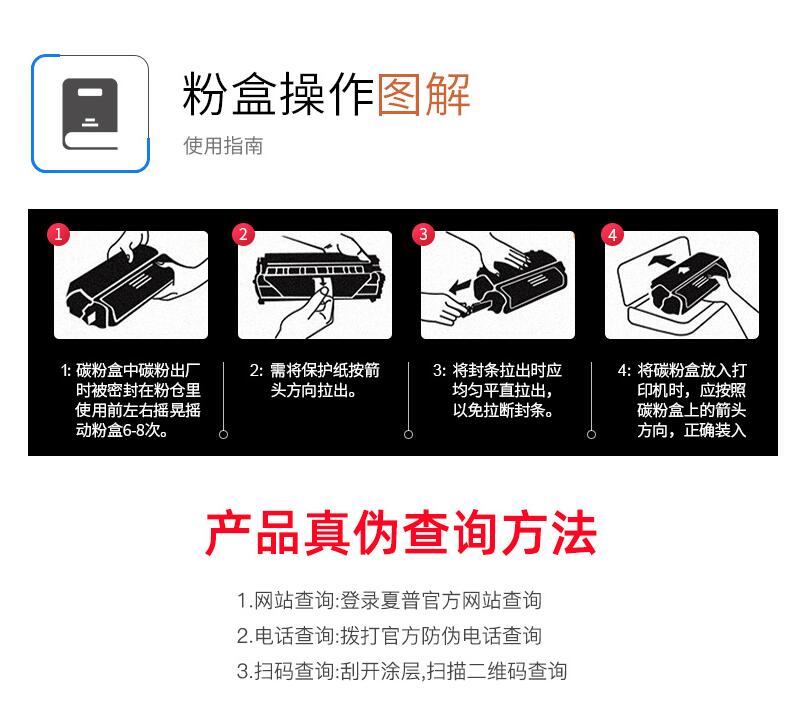 粉盒操作图解
使用指南

1

2

3

4

1: 碳粉盒中碳粉出厂时被密封在粉仓里使用前左右摇晃摇动粉盒6-8次。

2: 需将保护纸按箭头方向拉出。

3: 将封条拉出时应均匀平直拉出，以免拉断封条。

4: 将碳粉盒放入打印机时，应按照碳粉盒上的箭头方向，正确装入

产品真伪查询方法

1.网站查询:登录夏普官方网站查询
2.电话查询:拨打官方防伪电话查询
3.扫码查询:刮开涂层,扫描二维码查询