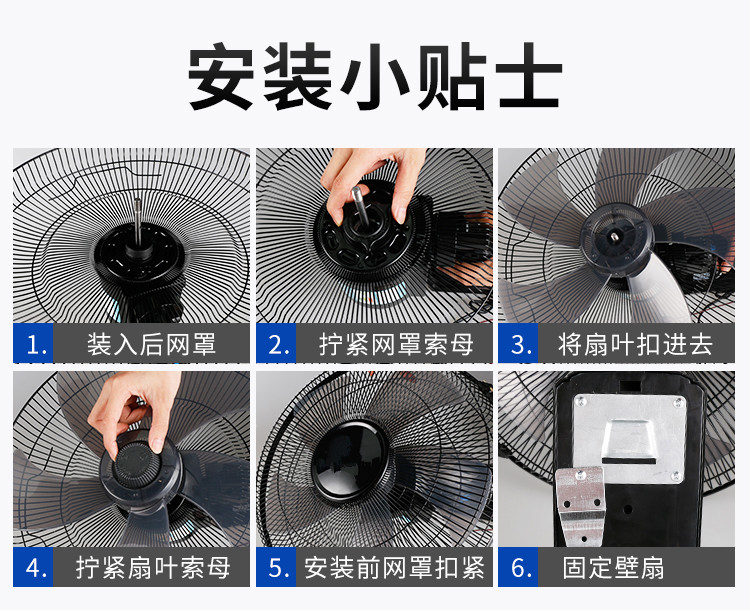 安装小贴士

1. 装入后网罩

2. 拧紧网罩索母

3. 将扇叶扣进去

4. 拧紧扇叶索母

5. 安装前网罩扣紧

6. 固定壁扇