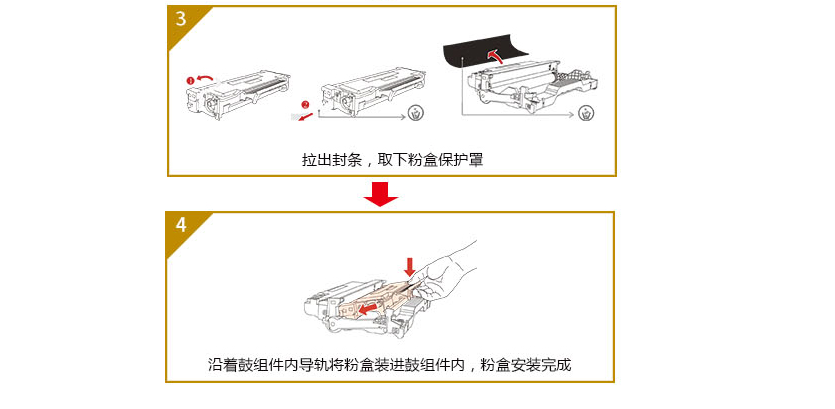 3

1

2

拉出封条，取下粉盒保护罩

4

沿着鼓组件内导轨将粉盒装进鼓组件内，粉盒安装完成