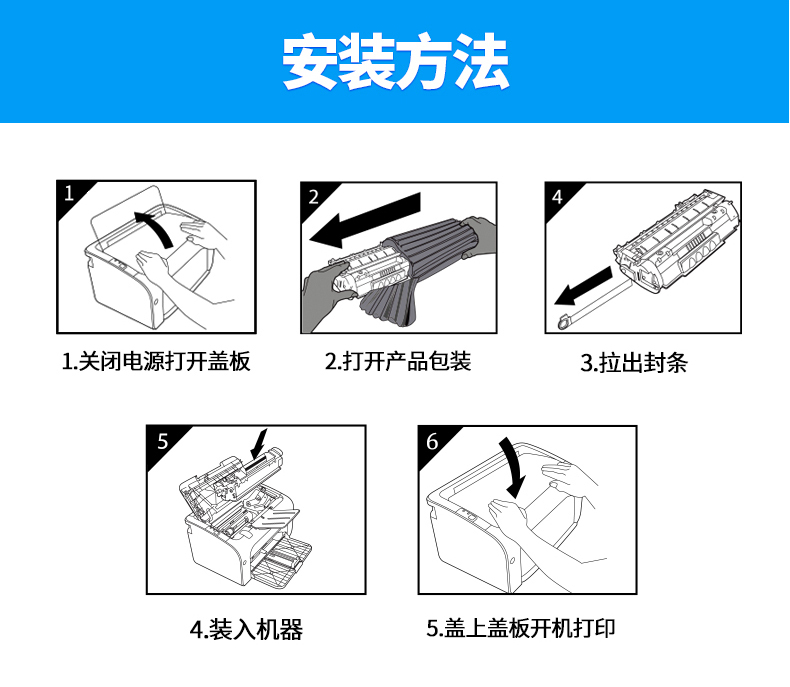 安装方法

1

1.关闭电源打开盖板

2

2.打开产品包装

4

3.拉出封条

5

4.装入机器

6

5.盖上盖板开机打印