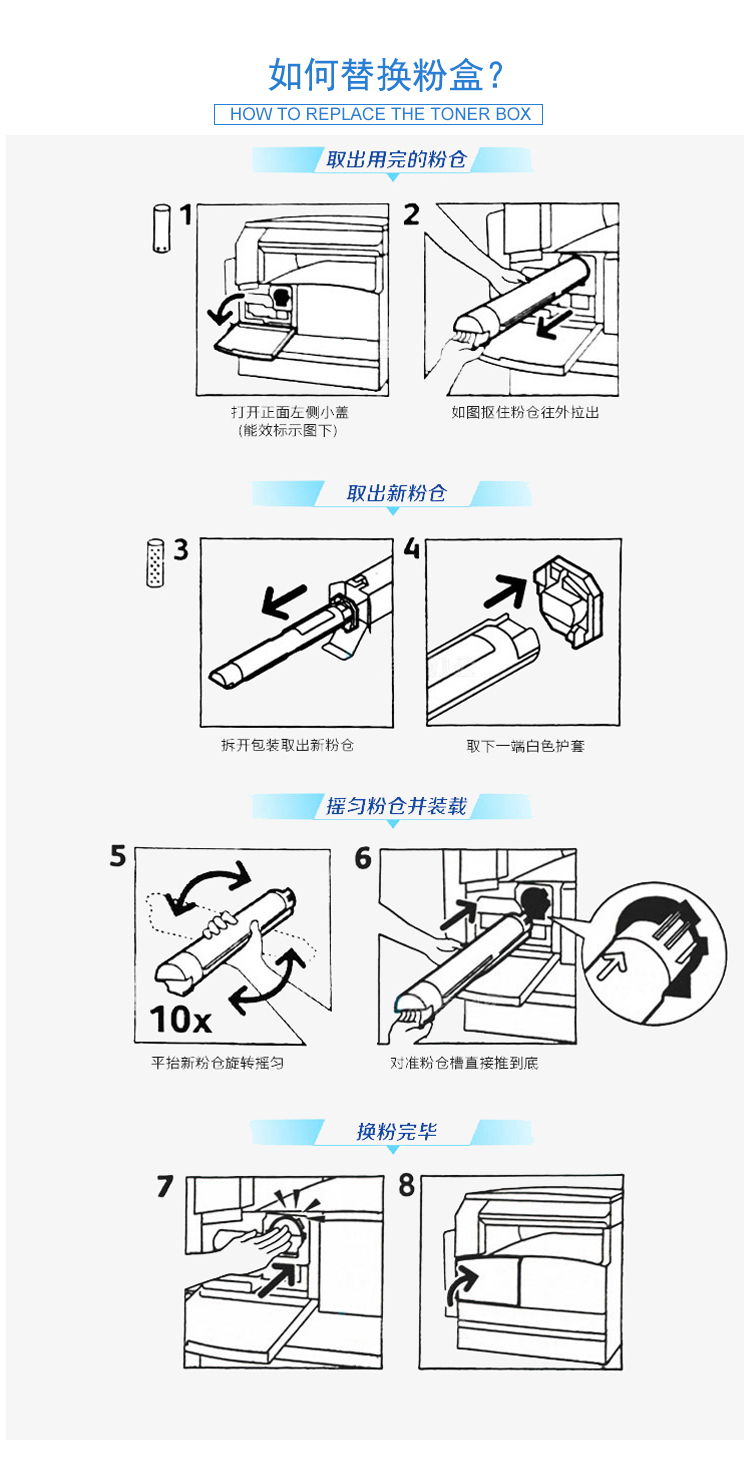 如何替换粉盒？

HOW TO REPLACE THE TONER BOX

取出用完的粉仓

1

2

打开正面左侧小盖
(能效标示图下)

如图抠住粉仓往外拉出

取出新粉仓

3

4

拆开包装取出新粉仓

取下一端白色护套

摇匀粉仓并装载

5

6

10x

平抬新粉仓旋转摇匀

对准粉仓槽直接推到底

换粉完毕

7

8