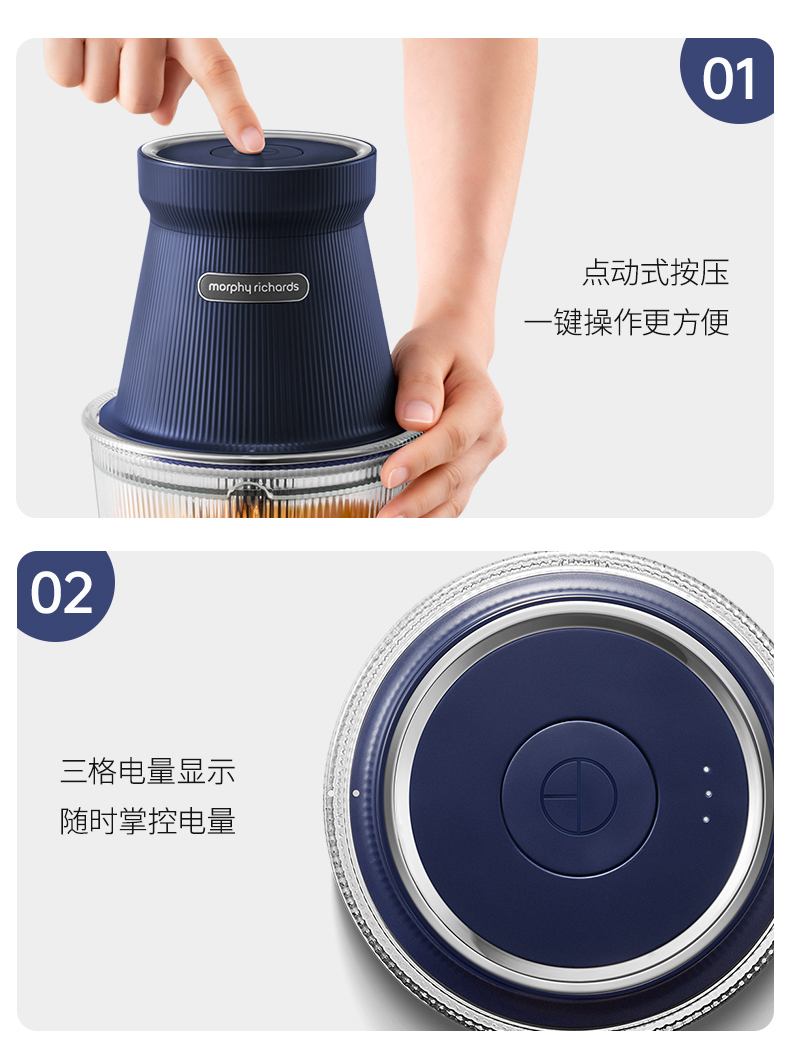 01

morphy richards

点动式按压
一键操作更方便

02

三格电量显示
随时掌控电量