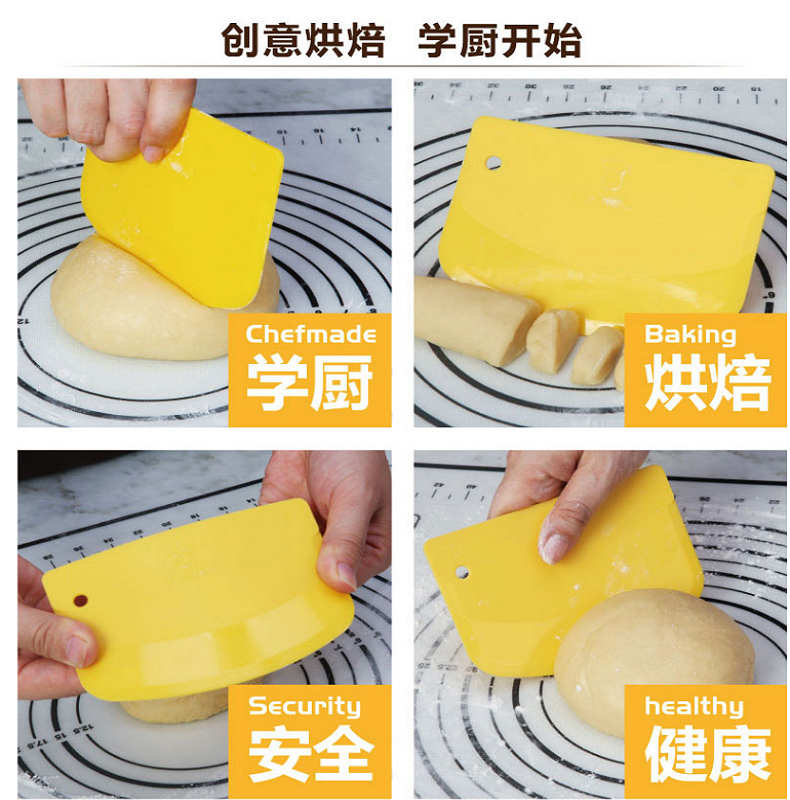 创意烘焙　学厨开始

Chefmade
学厨

Baking
烘焙

Security
安全

healthy
健康