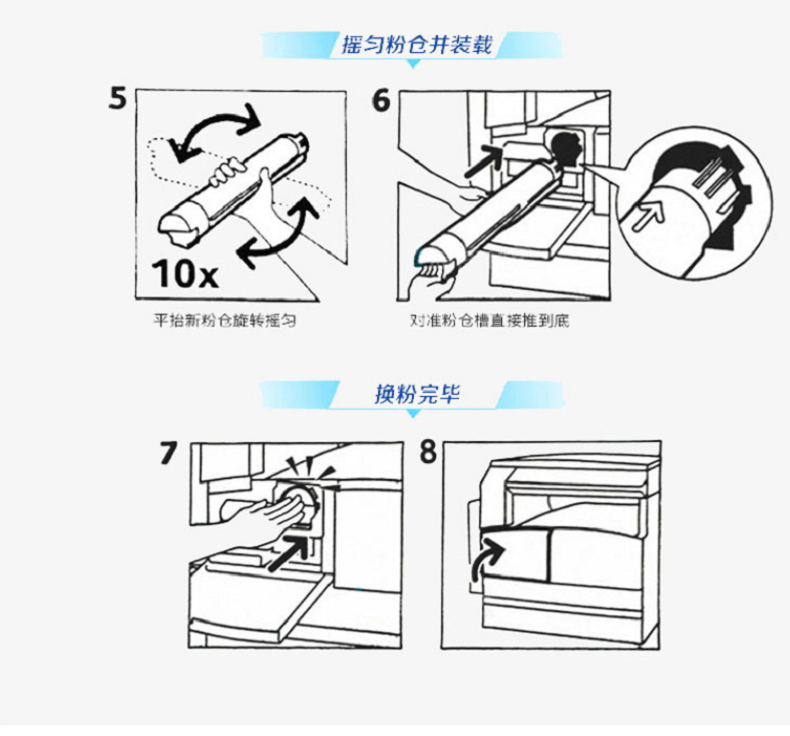 摇匀粉仓并装载

5

10x

平抬新粉仓旋转摇匀

6

对准粉仓槽直接推到底

换粉完毕

7

8