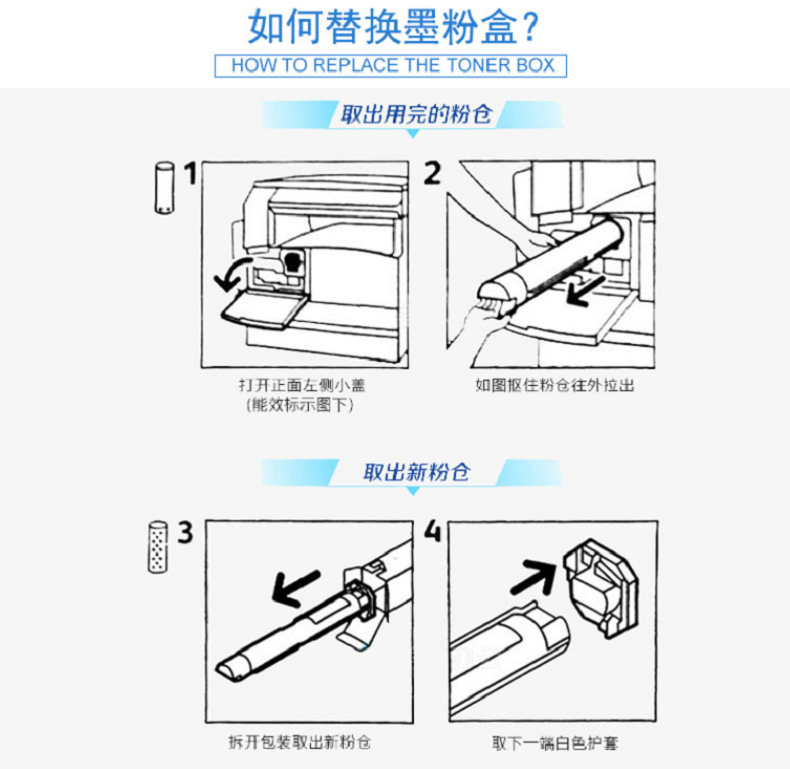 如何替换墨粉盒?

HOW TO REPLACE THE TONER BOX

取出用完的粉仓

1

2

打开正面左侧小盖
(能效标示图下)

如图抠住粉仓往外拉出

取出新粉仓

3

4

拆开包装取出新粉仓

取下一端白色护套