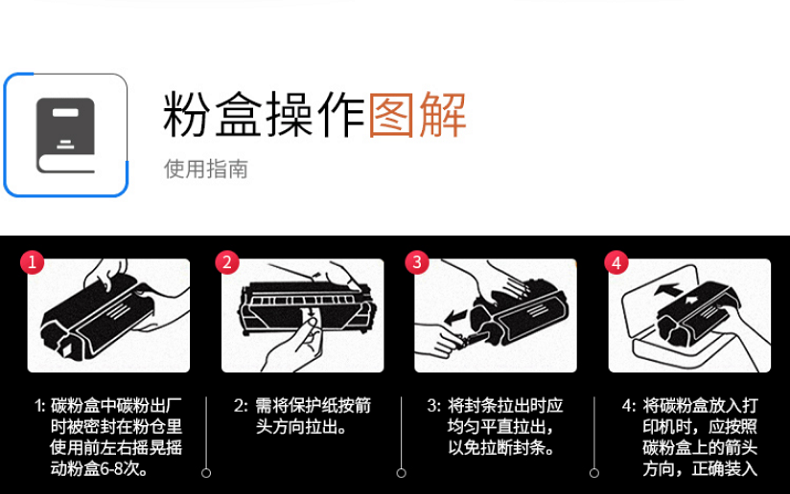 粉盒操作图解

使用指南

1

2

3

4

1: 碳粉盒中碳粉出厂时被密封在粉仓里使用前左右摇晃摇动粉盒6-8次。

2: 需将保护纸按箭头方向拉出。

3: 将封条拉出时应均匀平直拉出，以免拉断封条。

4: 将碳粉盒放入打印机时，应按照碳粉盒上的箭头方向，正确装入