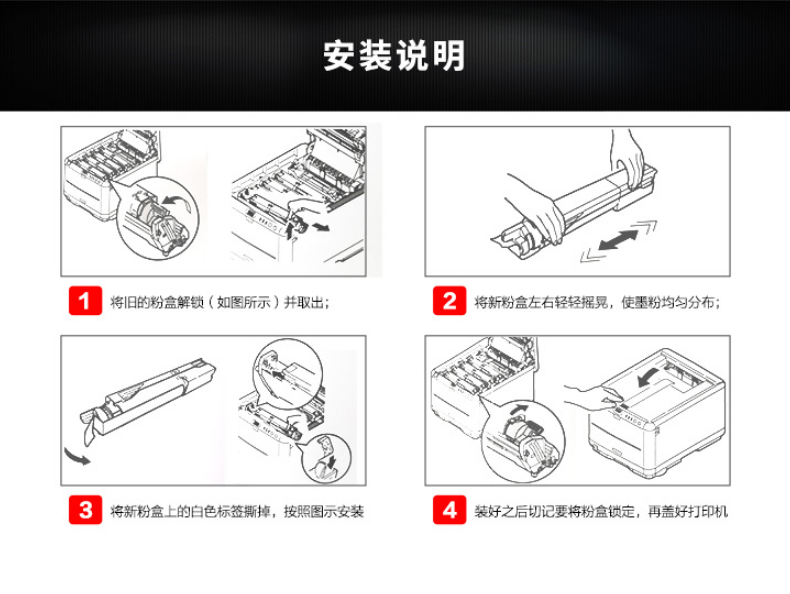 安装说明

1 将旧的粉盒解锁（如图所示）并取出；

2 将新粉盒左右轻轻摇晃，使墨粉均匀分布；

3 将新粉盒上的白色标签撕掉，按照图示安装

4 装好之后切记要将粉盒锁定，再盖好打印机