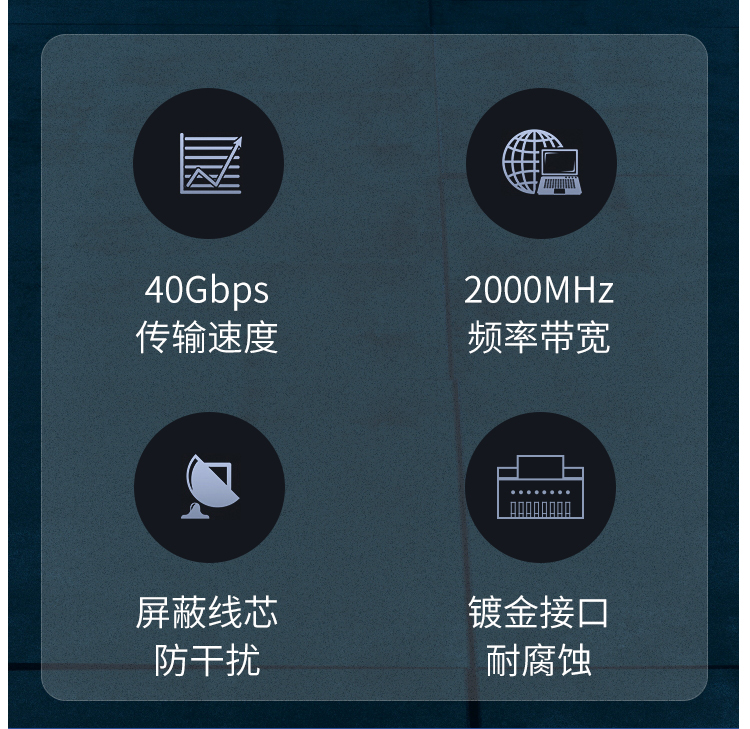 40Gbps
传输速度

2000MHz
频率带宽

屏蔽线芯
防干扰

镀金接口
耐腐蚀