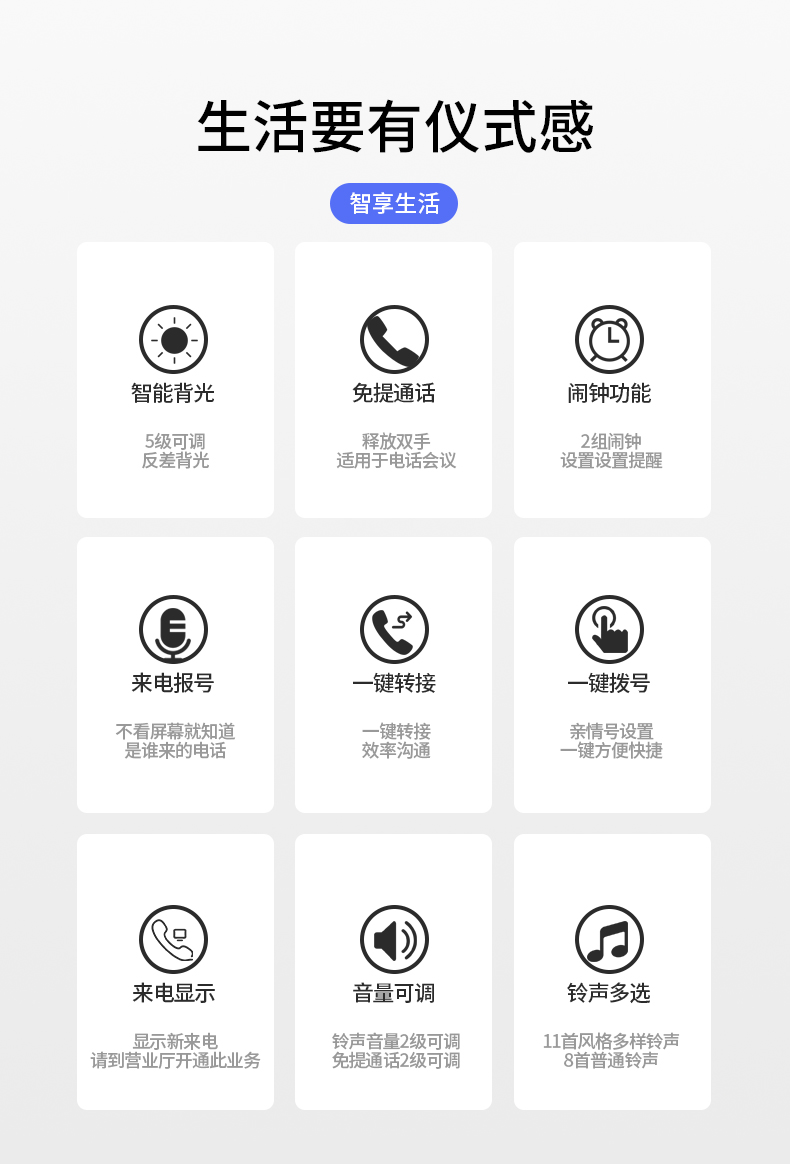 生活要有仪式感

智享生活

智能背光

5级可调
反差背光

免提通话

释放双手
适用于电话会议

闹钟功能

2组闹钟
设置设置提醒

来电报号

不看屏幕就知道
是谁来的电话

一键转接

一键转接
效率沟通

一键拨号

亲情号设置
一键方便快捷

来电显示

显示新来电
请到营业厅开通此业务

音量可调

铃声音量2级可调
免提通话2级可调

铃声多选

11首风格多样铃声
8首普通铃声