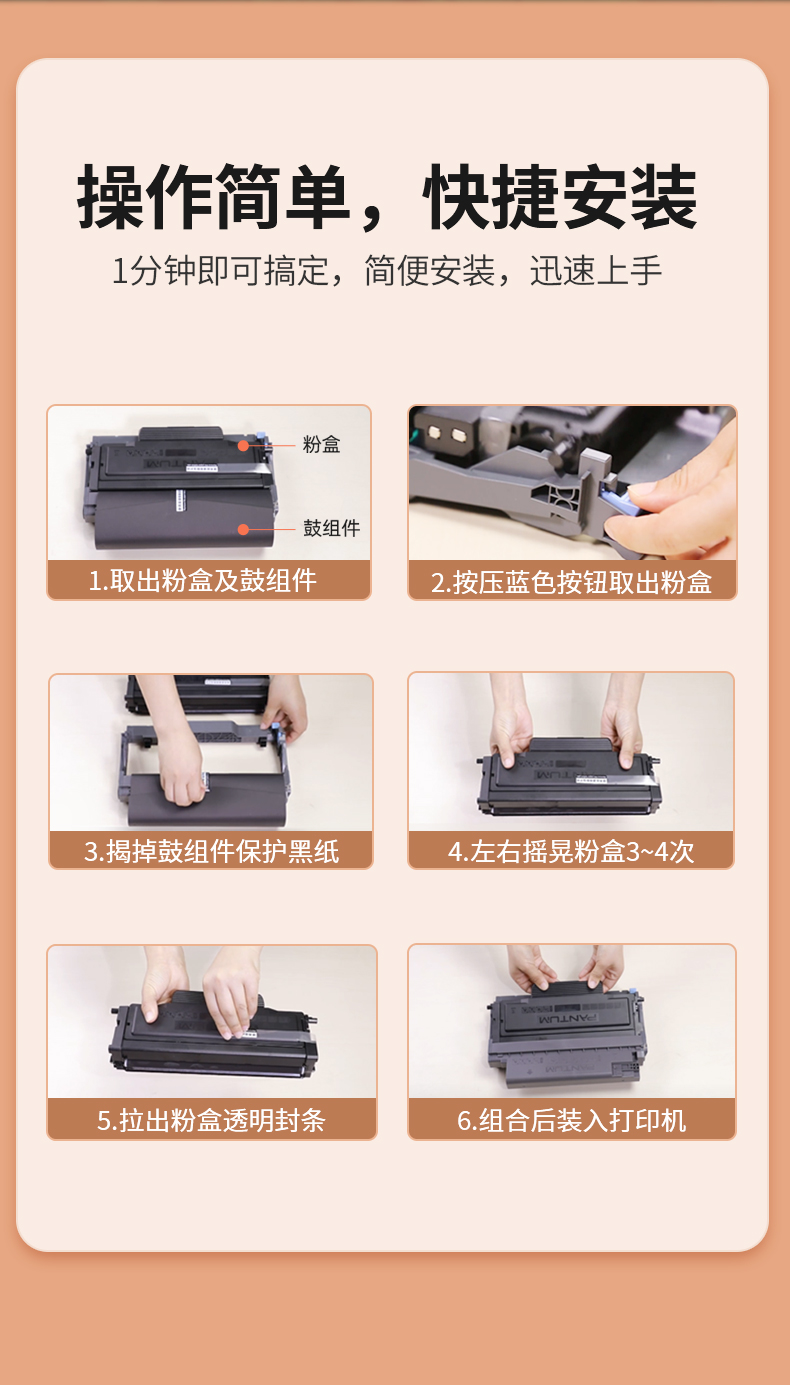 操作简单，快捷安装

1分钟即可搞定，简便安装，迅速上手

粉盒

鼓组件

1.取出粉盒及鼓组件

2.按压蓝色按钮取出粉盒

3.揭掉鼓组件保护黑纸

PANTUM

4.左右摇晃粉盒3~4次

5.拉出粉盒透明封条

PANTUM

6.组合后装入打印机