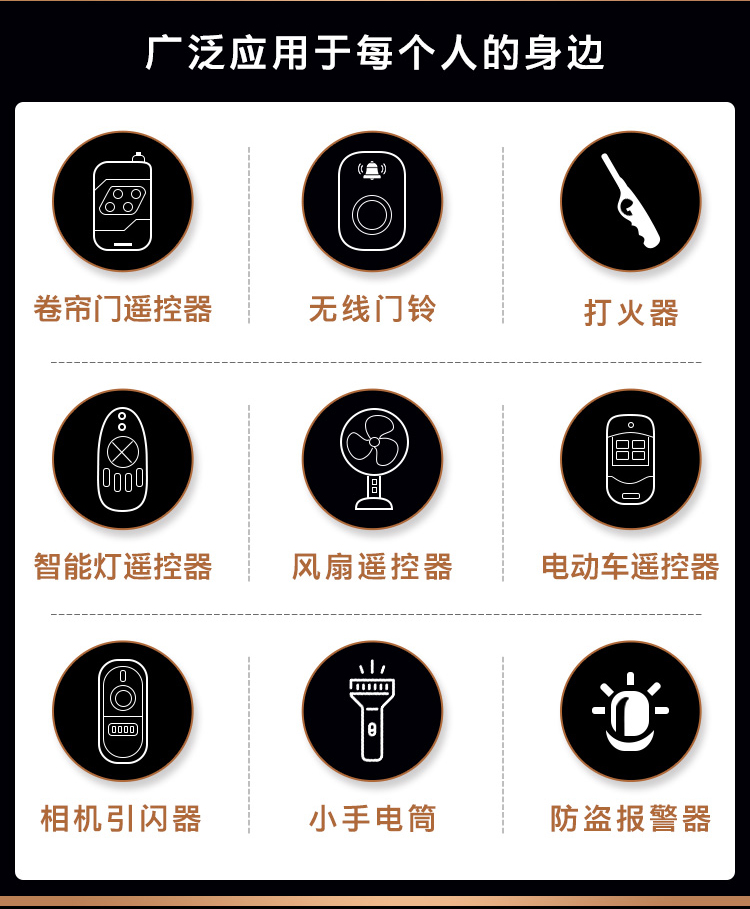 广泛应用于每个人的身边

卷帘门遥控器

无线门铃

打火器

智能灯遥控器

风扇遥控器

电动车遥控器

相机引闪器

小手电筒

防盗报警器