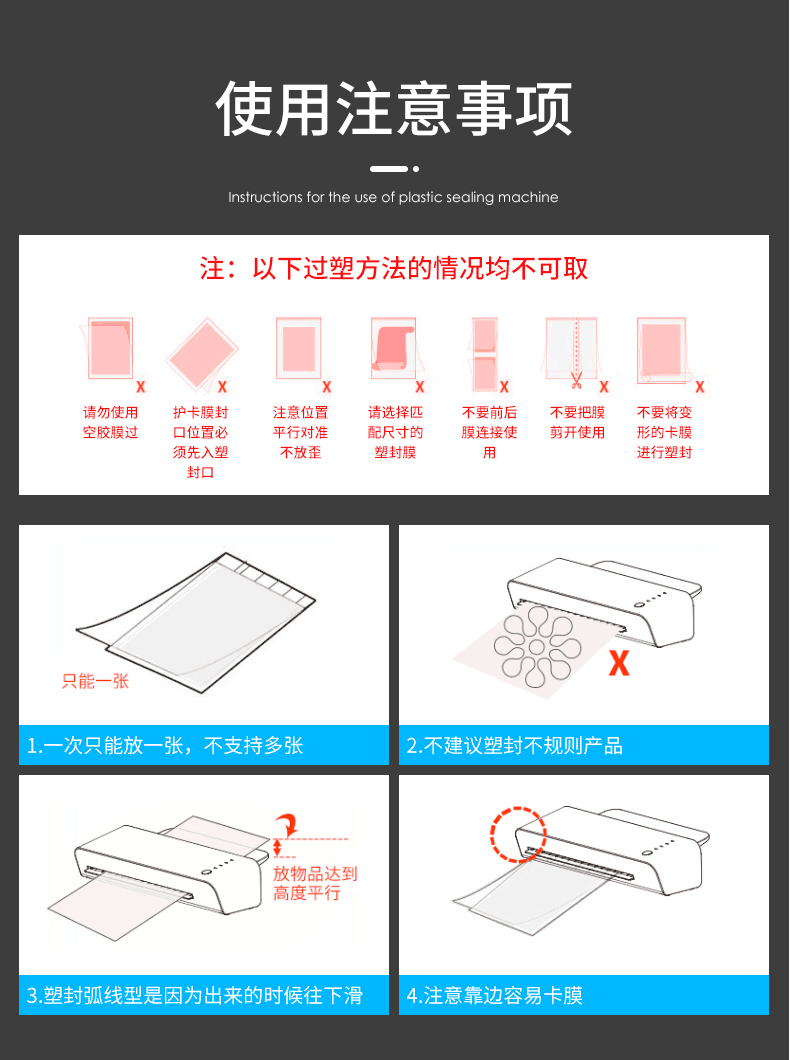 使用注意事项

Instructions for the use of plastic sealing machine

注：以下过塑方法的情况均不可取

X
请勿使用空胶膜过

X
护卡膜封口位置必须先入塑封口

X
注意位置平行对准不放歪

X
请选择匹配尺寸的塑封膜

X
不要前后膜连接使用

X
不要把膜剪开使用

X
不要将变形的卡膜进行塑封

只能一张

1.一次只能放一张，不支持多张

X

2.不建议塑封不规则产品

放物品达到高度平行

3.塑封弧线型是因为出来的时候往下滑

4.注意靠边容易卡膜