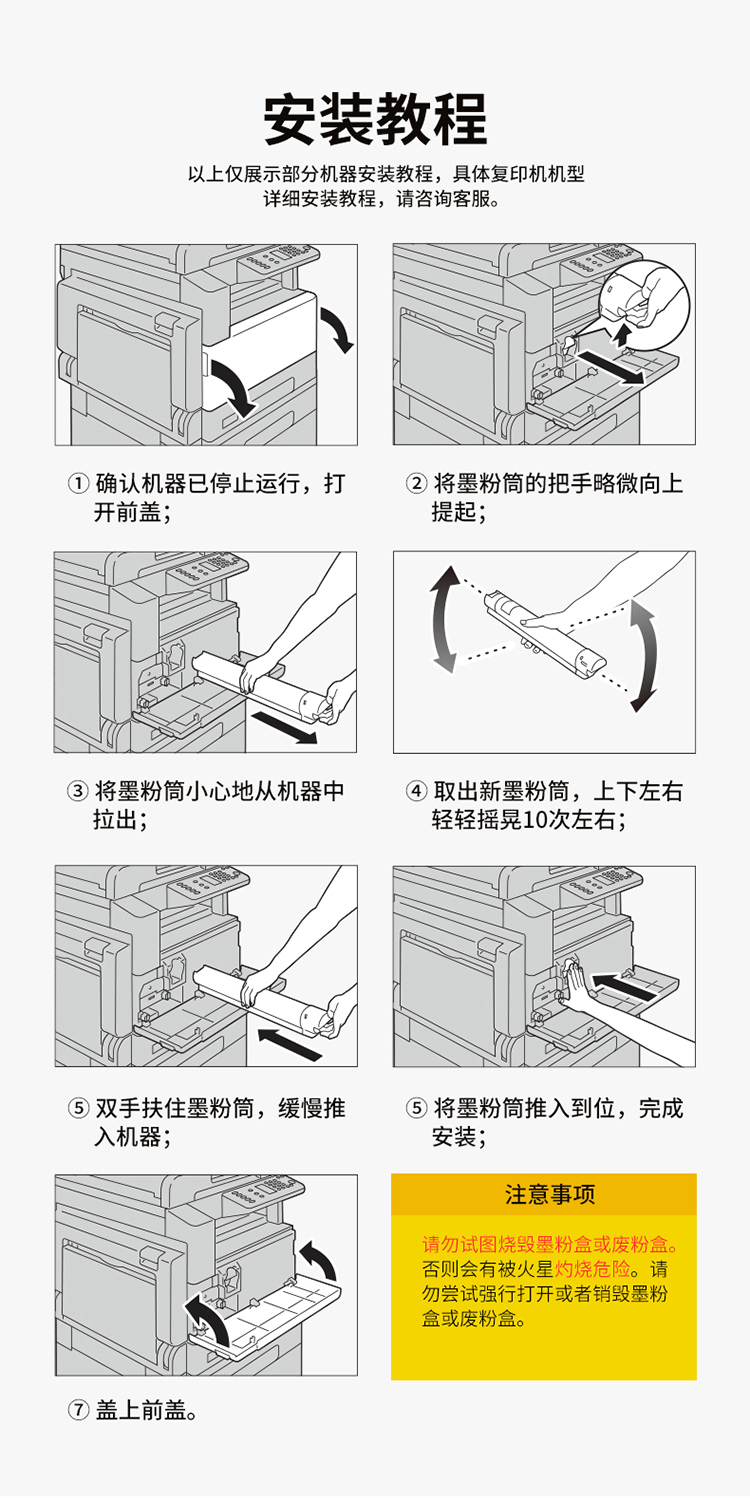 安装教程

以上仅展示部分机器安装教程，具体复印机机型详细安装教程，请咨询客服。

① 确认机器已停止运行，打开前盖；

② 将墨粉筒的把手略微向上提起；

③ 将墨粉筒小心地从机器中拉出；

④ 取出新墨粉筒，上下左右轻轻摇晃10次左右；

⑤ 双手扶住墨粉筒，缓慢推入机器；

⑤ 将墨粉筒推入到位，完成安装；

⑦ 盖上前盖。

注意事项

请勿试图烧毁墨粉盒或废粉盒。否则会有被火星灼烧危险。请勿尝试强行打开或者销毁墨粉盒或废粉盒。