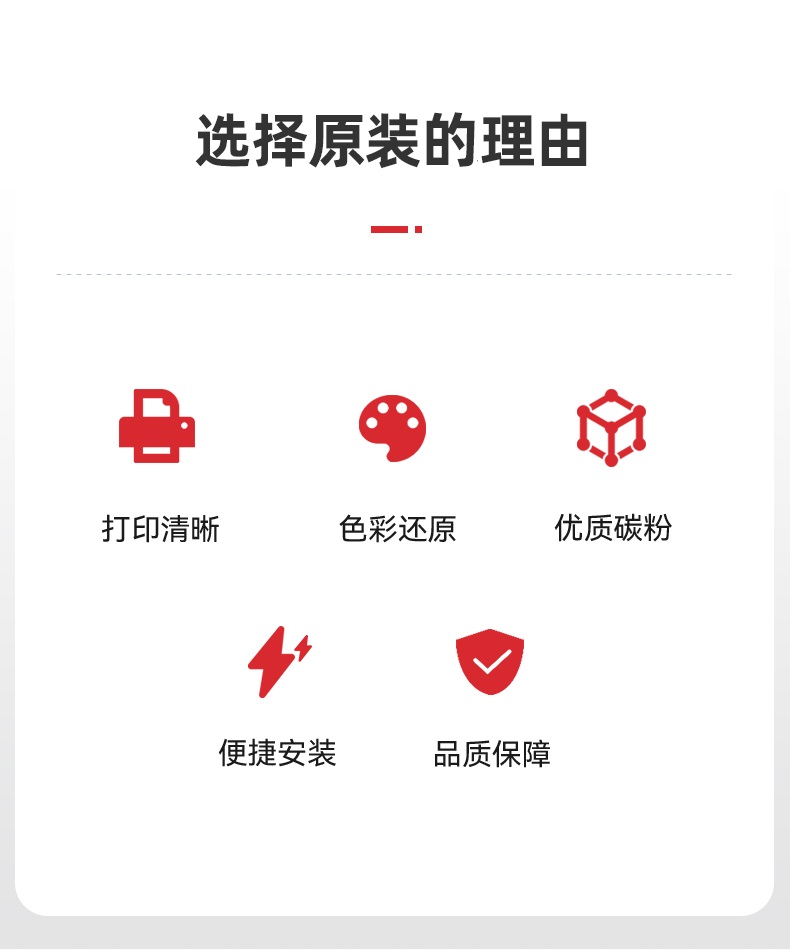 选择原装的理由

打印清晰

色彩还原

优质碳粉

便捷安装

品质保障