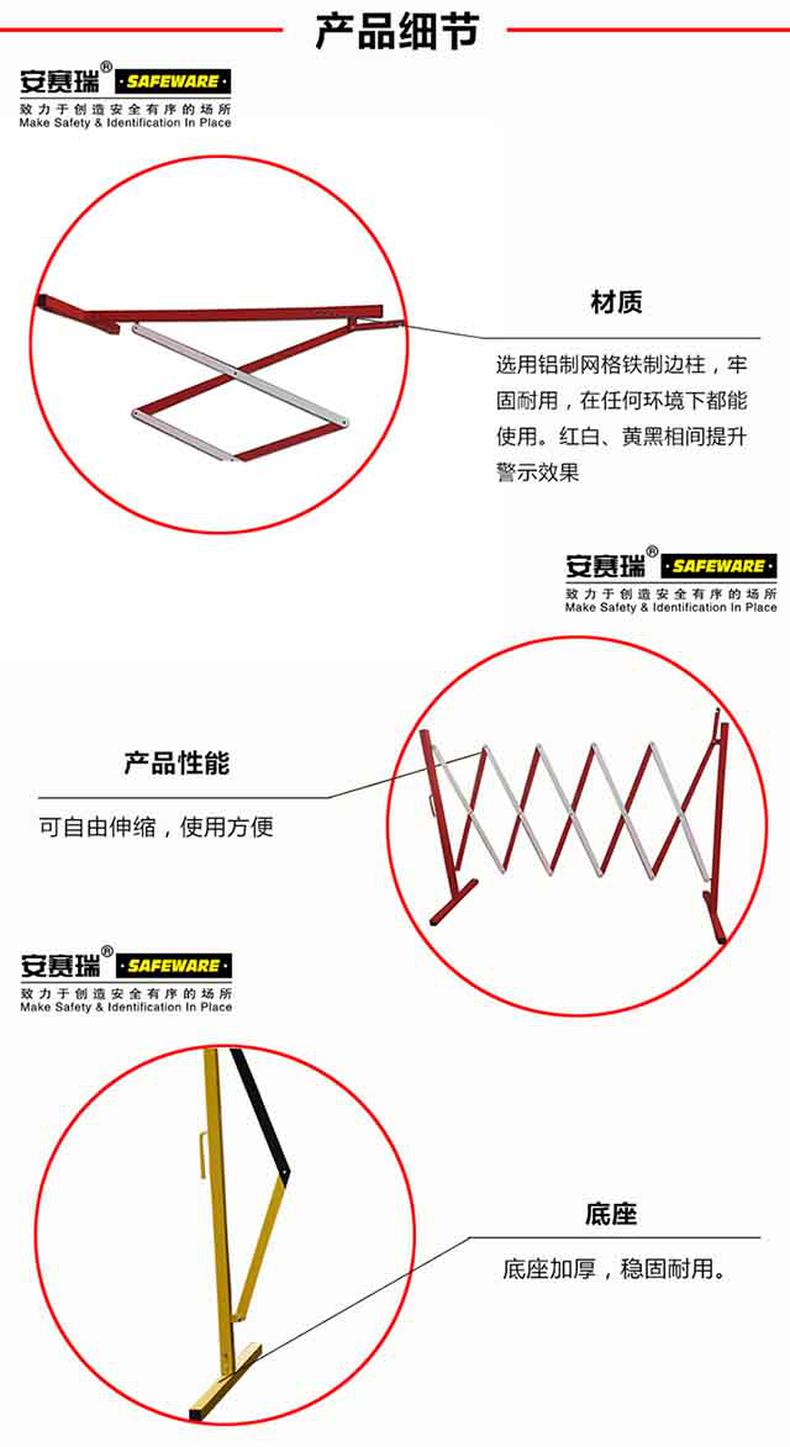 产品细节

安赛瑞® SAFEWARE
致力于创造安全有序的场所
Make Safety & Identification In Place

材质

选用铝制网格铁制边柱，牢固耐用，在任何环境下都能使用。红白、黄黑相间提升警示效果

安赛瑞® SAFEWARE
致力于创造安全有序的场所
Make Safety & Identification In Place

产品性能

可自由伸缩，使用方便

安赛瑞® SAFEWARE
致力于创造安全有序的场所
Make Safety & Identification In Place

底座

底座加厚，稳固耐用。