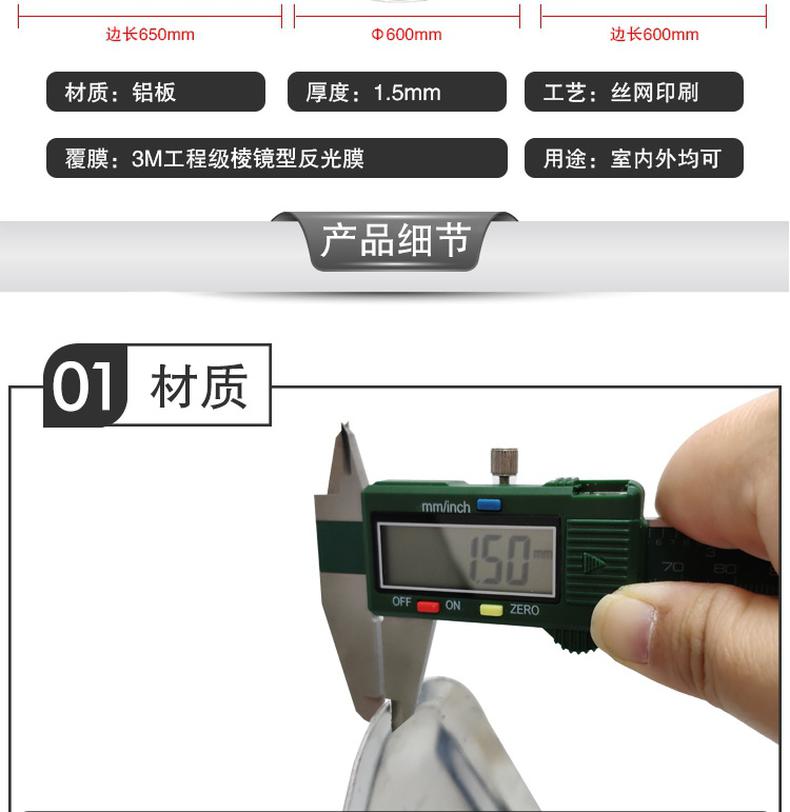 边长650mm Φ600mm 边长600mm

材质：铝板

厚度：1.5mm

工艺：丝网印刷

覆膜：3M工程级棱镜型反光膜

用途：室内外均可

产品细节

01 材质

mm/inch

1.50 mm

OFF ON ZERO

70 80