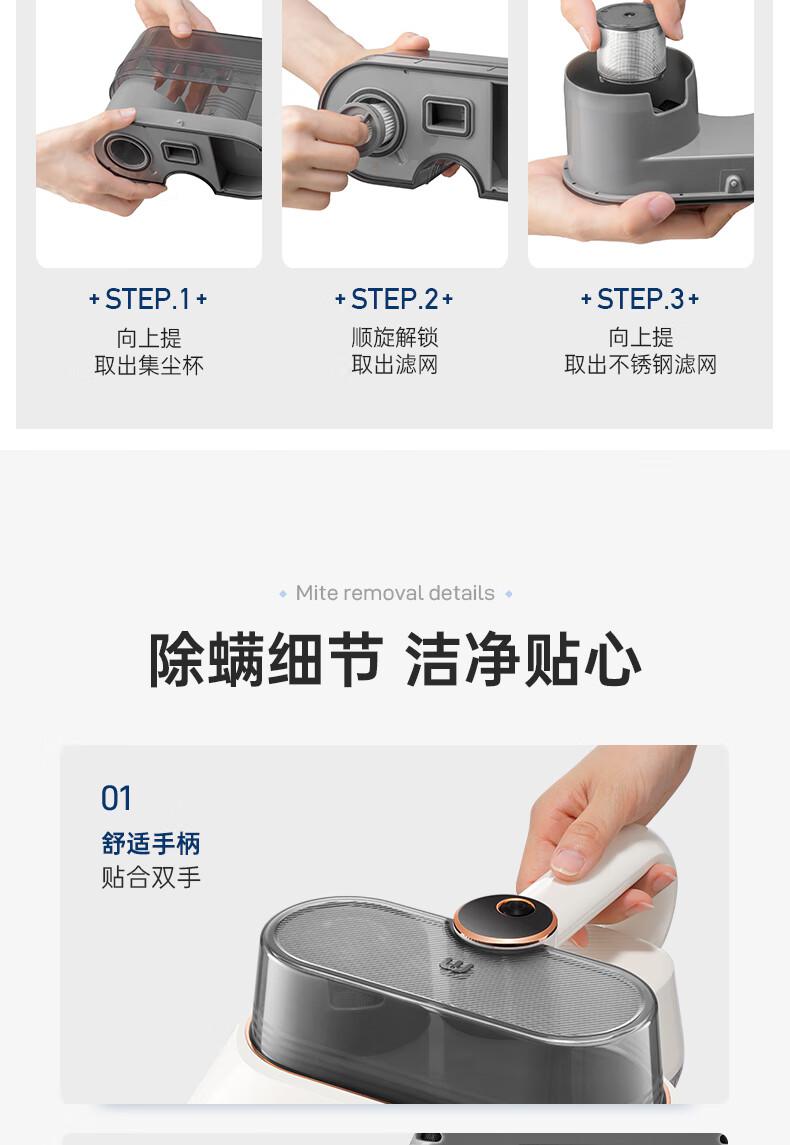 + STEP.1 +
向上提
取出集尘杯

+ STEP.2 +
顺旋解锁
取出滤网

+ STEP.3 +
向上提
取出不锈钢滤网

Mite removal details

除螨细节 洁净贴心

01
舒适手柄
贴合双手