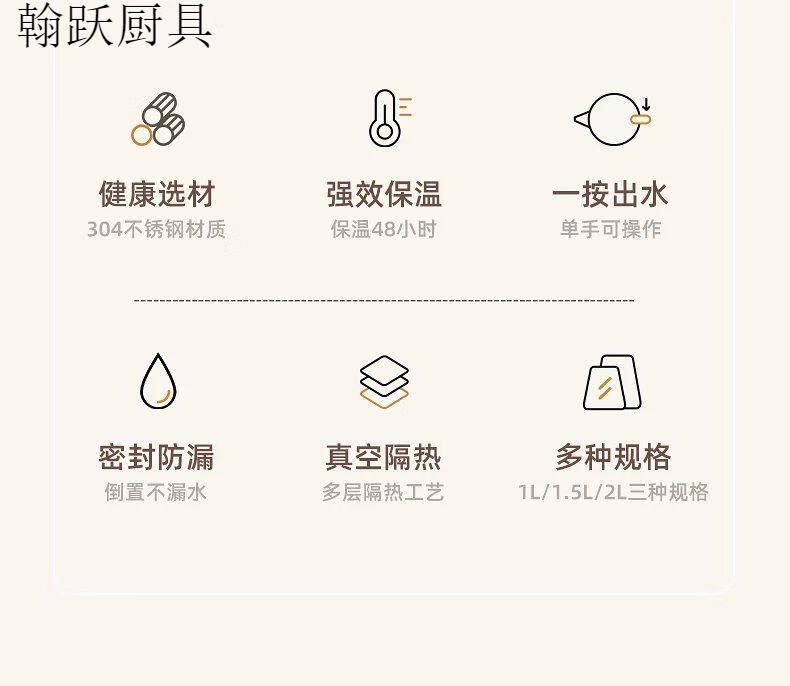 翰跃厨具

健康选材
304不锈钢材质

强效保温
保温48小时

一按出水
单手可操作

密封防漏
倒置不漏水

真空隔热
多层隔热工艺

多种规格
1L/1.5L/2L三种规格