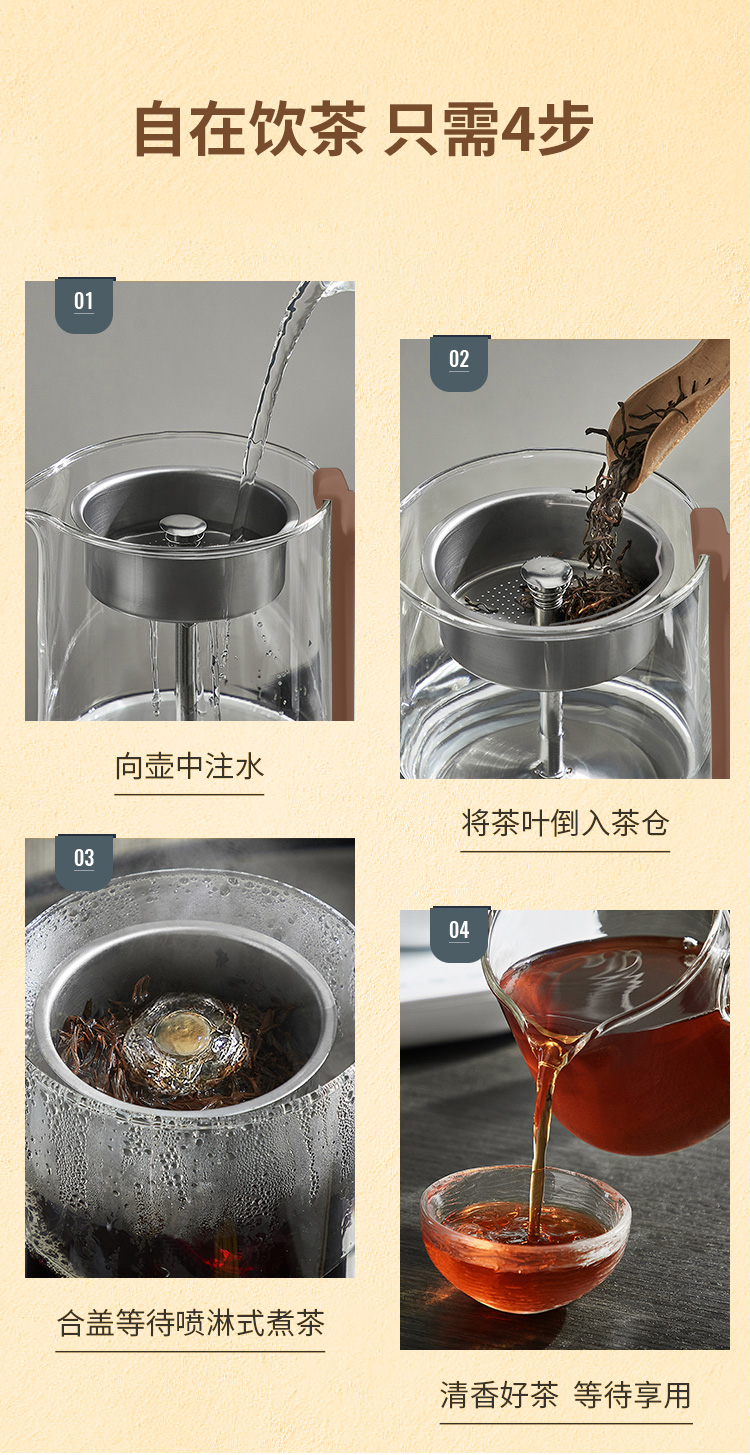 自在饮茶 只需4步

01

向壶中注水

02

将茶叶倒入茶仓

03

合盖等待喷淋式煮茶

04

清香好茶 等待享用