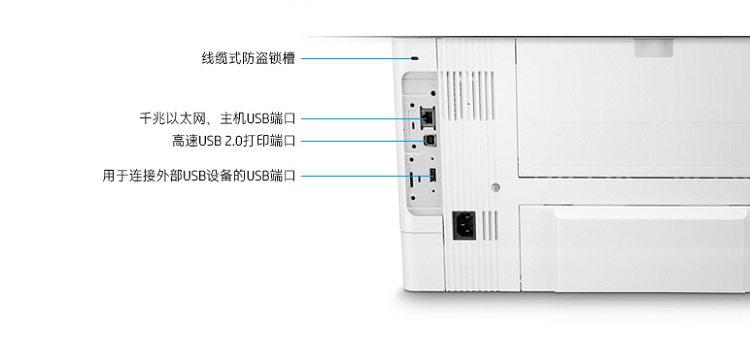 线缆式防盗锁槽

千兆以太网、主机USB端口

高速USB 2.0打印端口

用于连接外部USB设备的USB端口