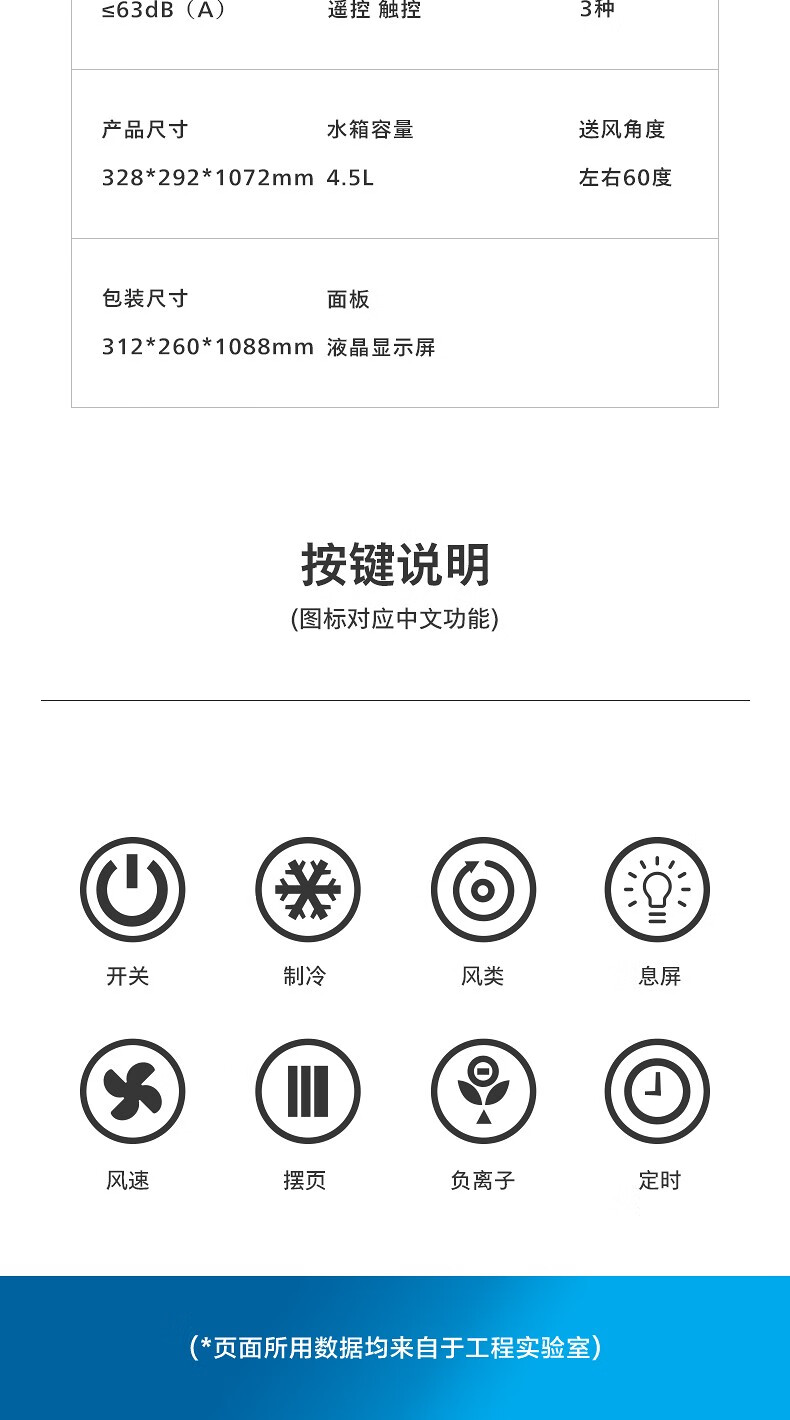 ≤63dB（A） 遥控 触控 3种

产品尺寸
328*292*1072mm

水箱容量
4.5L

送风角度
左右60度

包装尺寸
312*260*1088mm

面板
液晶显示屏

按键说明
(图标对应中文功能)

开关 制冷 风类 息屏

风速 摆页 负离子 定时

（*页面所用数据均来自于工程实验室）