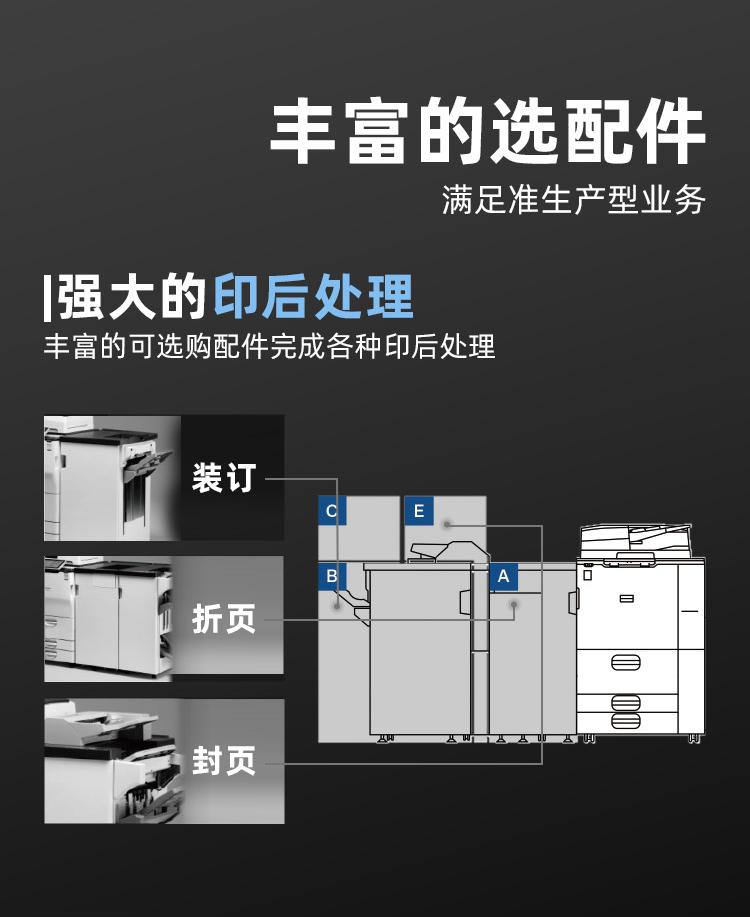 丰富的选配件
满足准生产型业务

|强大的印后处理
丰富的可选购配件完成各种印后处理

装订
折页
封页

C
E
B
A