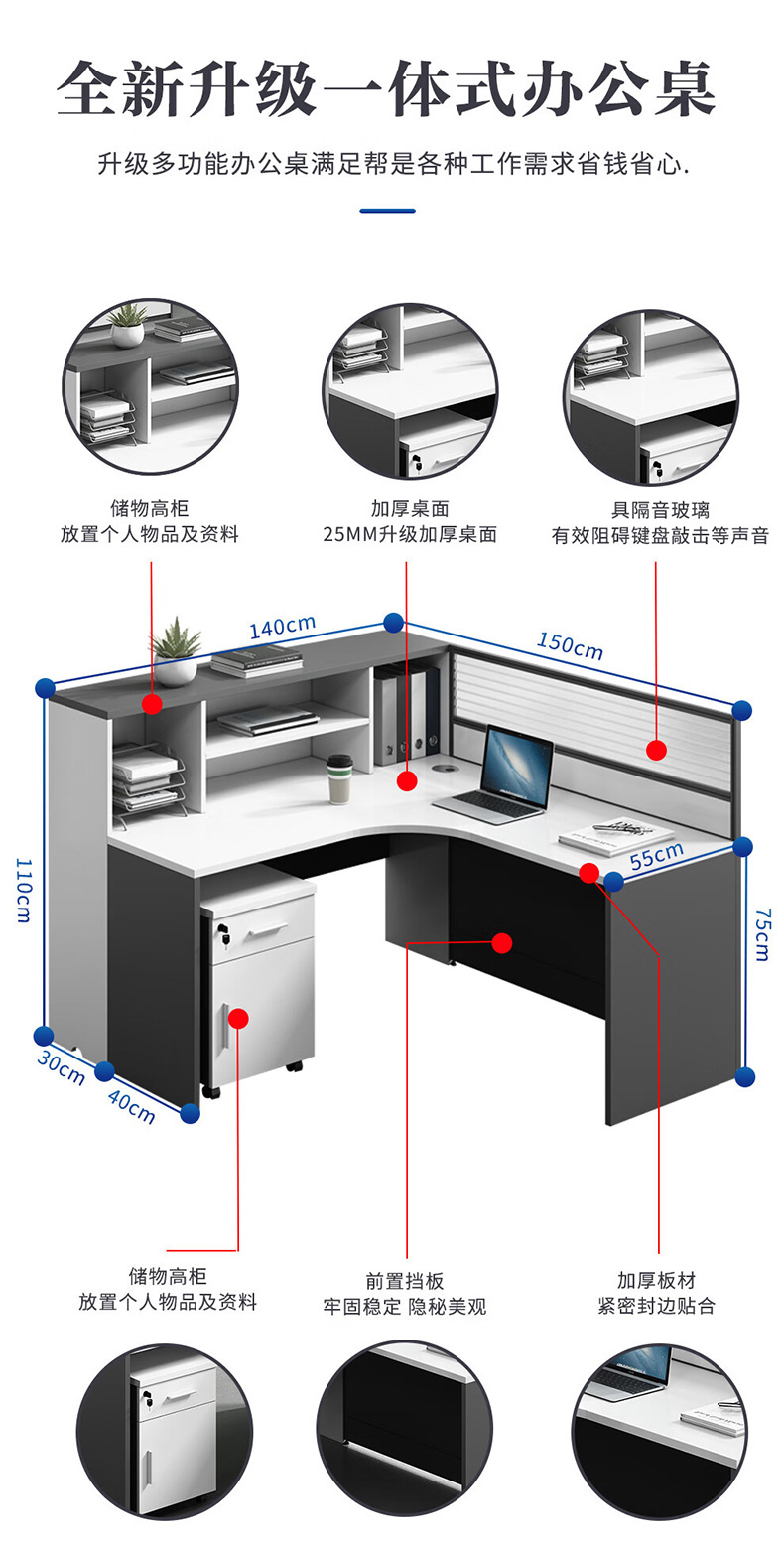 全新升级一体式办公桌

升级多功能办公桌满足帮是各种工作需求省钱省心.

储物高柜
放置个人物品及资料

加厚桌面
25MM升级加厚桌面

具隔音玻璃
有效阻碍键盘敲击等声音

140cm

150cm

110cm

55cm

75cm

30cm

40cm

储物高柜
放置个人物品及资料

前置挡板
牢固稳定 隐秘美观

加厚板材
紧密封边贴合