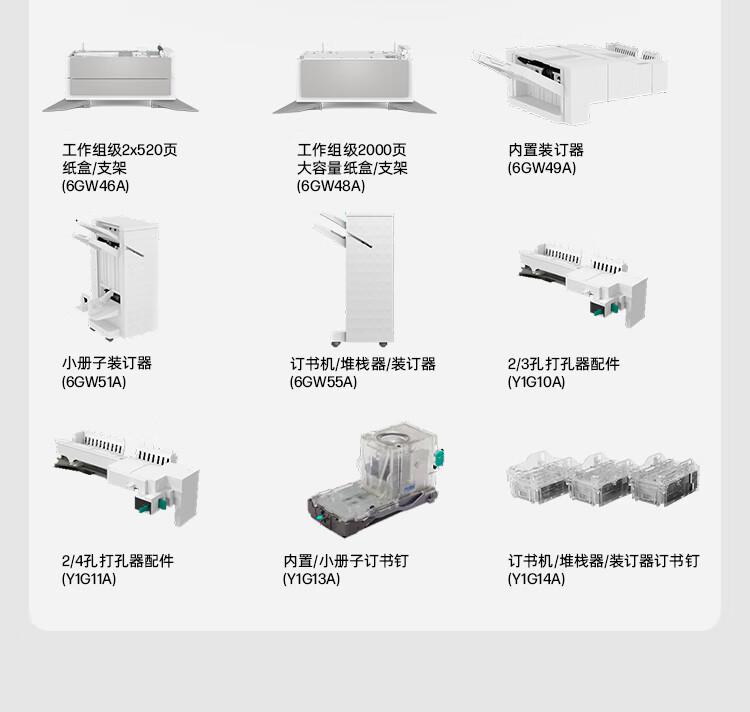 工作组级2x520页
纸盒/支架
(6GW46A)

工作组级2000页
大容量纸盒/支架
(6GW48A)

内置装订器
(6GW49A)

小册子装订器
(6GW51A)

订书机/堆栈器/装订器
(6GW55A)

2/3孔打孔器配件
(Y1G10A)

2/4孔打孔器配件
(Y1G11A)

内置/小册子订书钉
(Y1G13A)

订书机/堆栈器/装订器订书钉
(Y1G14A)