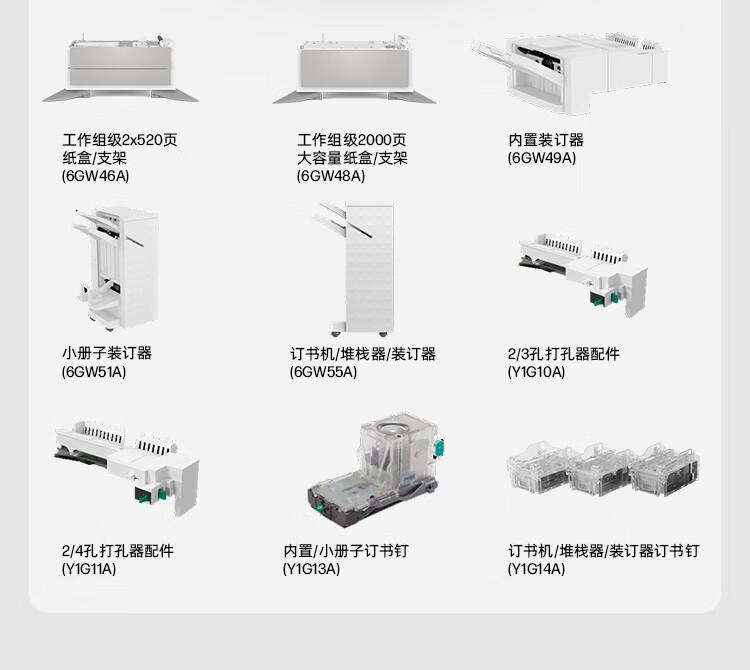 工作组级2x520页
纸盒/支架
(6GW46A)

工作组级2000页
大容量纸盒/支架
(6GW48A)

内置装订器
(6GW49A)

小册子装订器
(6GW51A)

订书机/堆栈器/装订器
(6GW55A)

2/3孔打孔器配件
(Y1G10A)

2/4孔打孔器配件
(Y1G11A)

内置/小册子订书钉
(Y1G13A)

订书机/堆栈器/装订器订书钉
(Y1G14A)